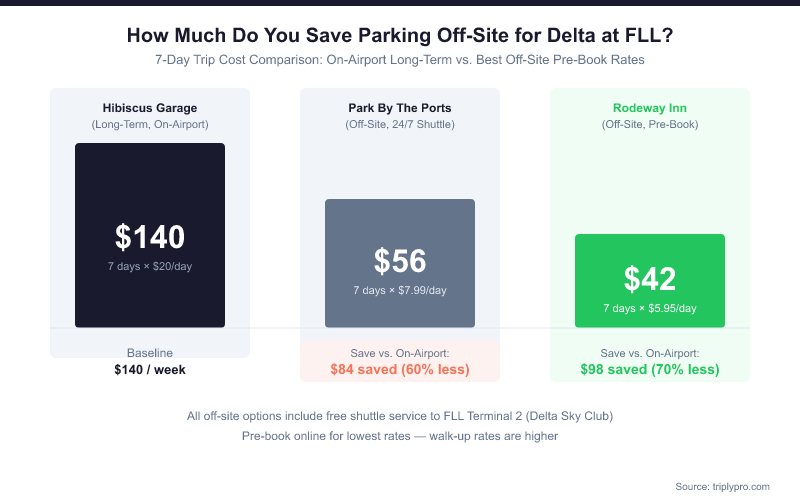 How Much Do You Save Parking Off-Site for Delta at FLL?

7-Day Trip Cost Comparison: On-Airport Long-Term vs. Best Off-Site Pre-Book Rates

Hibiscus Garage
(Long-Term, On-Airport)

$140
7 days × $20/day

Baseline
$140 / week

Park By The Ports
(Off-Site, 24/7 Shuttle)

$56
7 days × $7.99/day

Save vs. On-Airport:
$84 saved (60% less)

Rodeway Inn
(Off-Site, Pre-Book)

$42
7 days × $5.95/day

Save vs. On-Airport:
$98 saved (70% less)

All off-site options include free shuttle service to FLL Terminal 2 (Delta Sky Club)
Pre-book online for lowest rates — walk-up rates are higher

Source: triplypro.com