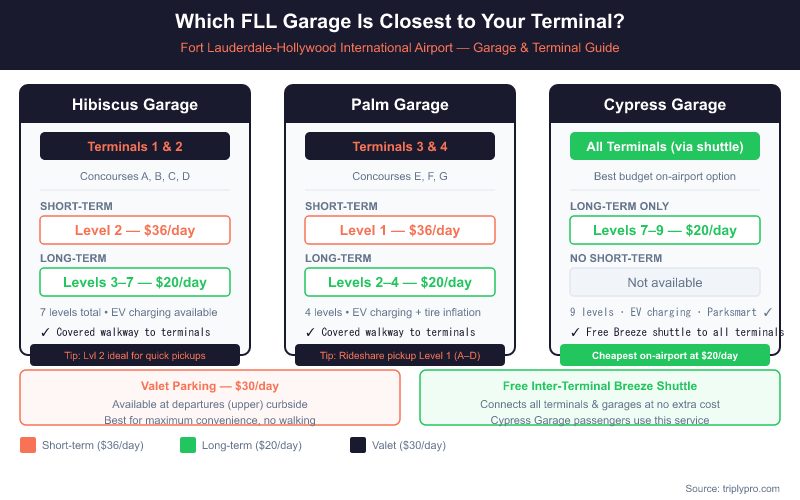 Which FLL Garage Is Closest to Your Terminal?

Fort Lauderdale-Hollywood International Airport — Garage & Terminal Guide

Hibiscus Garage

Terminals 1 & 2

Concourses A, B, C, D

SHORT-TERM

Level 2 — $36/day

LONG-TERM

Levels 3–7 — $20/day

7 levels total • EV charging available

✓ Covered walkway to terminals

Tip: Lvl 2 ideal for quick pickups

Palm Garage

Terminals 3 & 4

Concourses E, F, G

SHORT-TERM

Level 1 — $36/day

LONG-TERM

Levels 2–4 — $20/day

4 levels • EV charging + tire inflation

✓ Covered walkway to terminals

Tip: Rideshare pickup Level 1 (A–D)

Cypress Garage

All Terminals (via shuttle)

Best budget on-airport option

LONG-TERM ONLY

Levels 7–9 — $20/day

NO SHORT-TERM

Not available

9 levels · EV charging · Parksmart ✓

✓ Free Breeze shuttle to all terminals

Cheapest on-airport at $20/day

Valet Parking — $30/day

Available at departures (upper) curbside

Best for maximum convenience, no walking

Free Inter-Terminal Breeze Shuttle

Connects all terminals & garages at no extra cost

Cypress Garage passengers use this service

Short-term ($36/day)

Long-term ($20/day)

Valet ($30/day)

Source: triplypro.com