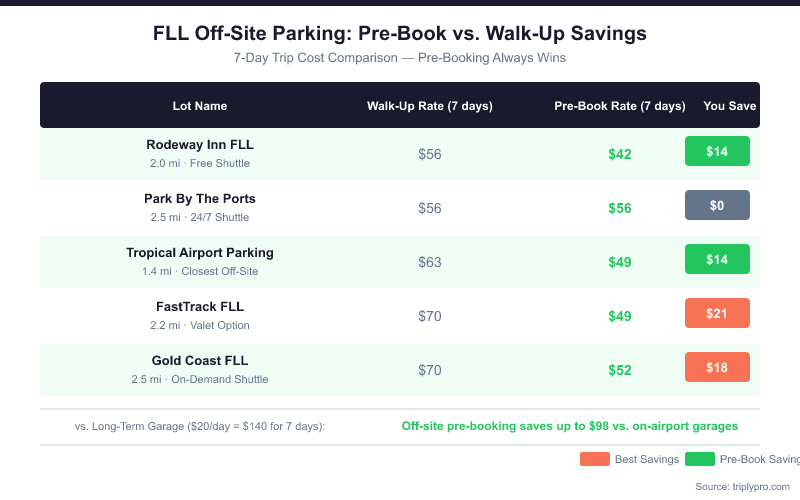 FLL Off-Site Parking: Pre-Book vs. Walk-Up Savings

7-Day Trip Cost Comparison — Pre-Booking Always Wins

| Lot Name | Walk-Up Rate (7 days) | Pre-Book Rate (7 days) | You Save |
|---|---|---|---|
| Rodeway Inn FLL 2.0 mi · Free Shuttle | $56 | $42 | $14 |
| Park By The Ports 2.5 mi · 24/7 Shuttle | $56 | $56 | $0 |
| Tropical Airport Parking 1.4 mi · Closest Off-Site | $63 | $49 | $14 |
| FastTrack FLL 2.2 mi · Valet Option | $70 | $49 | $21 |
| Gold Coast FLL 2.5 mi · On-Demand Shuttle | $70 | $52 | $18 |

vs. Long-Term Garage ($20/day = $140 for 7 days): Off-site pre-booking saves up to $98 vs. on-airport garages

Best Savings Pre-Book Saving

Source: triplypro.com