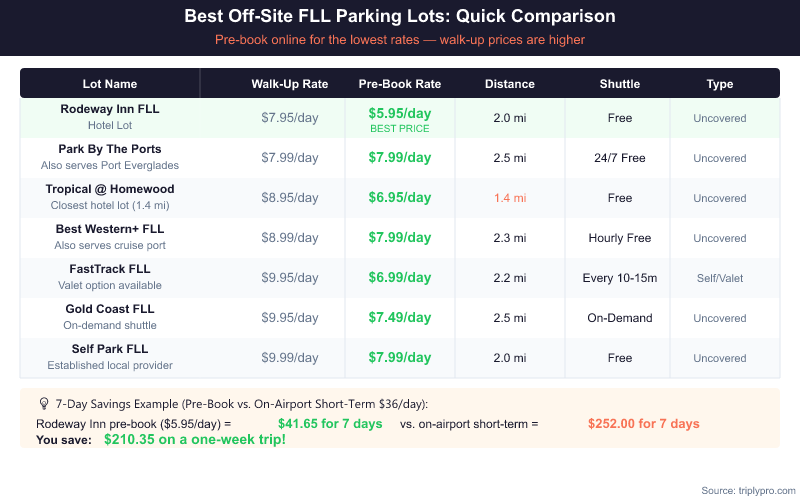 Best Off-Site FLL Parking Lots: Quick Comparison
Pre-book online for the lowest rates — walk-up prices are higher

| Lot Name | Walk-Up Rate | Pre-Book Rate | Distance | Shuttle | Type |
|---|---|---|---|---|---|
| Rodeway Inn FLL Hotel Lot | \$7.95/day | \$5.95/day BEST PRICE | 2.0 mi | Free | Uncovered |
| Park By The Ports Also serves Port Everglades | \$7.99/day | \$7.99/day | 2.5 mi | 24/7 Free | Uncovered |
| Tropical @ Homewood Closest hotel lot (1.4 mi) | \$8.95/day | \$6.95/day | 1.4 mi | Free | Uncovered |
| Best Western+ FLL Also serves cruise port | \$8.99/day | \$7.99/day | 2.3 mi | Hourly Free | Uncovered |
| FastTrack FLL Valet option available | \$9.95/day | \$6.99/day | 2.2 mi | Every 10-15m | Self/Valet |
| Gold Coast FLL On-demand shuttle | \$9.95/day | \$7.49/day | 2.5 mi | On-Demand | Uncovered |
| Self Park FLL Established local provider | \$9.99/day | \$7.99/day | 2.0 mi | Free | Uncovered |

7-Day Savings Example (Pre-Book vs. On-Airport Short-Term \$36/day):
Rodeway Inn pre-book (\$5.95/day) = \$41.65 for 7 days vs. on-airport short-term = \$252.00 for 7 days
You save: \$210.35 on a one-week trip!

Source: triplypro.com