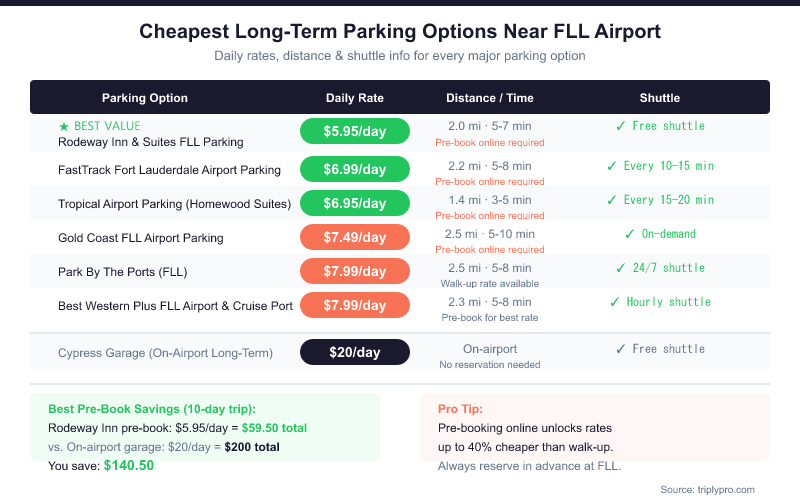 Cheapest Long-Term Parking Options Near FLL Airport

Daily rates, distance & shuttle info for every major parking option

| Parking Option | Daily Rate | Distance / Time | Shuttle |
|---|---|---|---|
| ★ BEST VALUE Rodeway Inn & Suites FLL Parking | $5.95/day | 2.0 mi · 5-7 min Pre-book online required | ✓ Free shuttle |
| FastTrack Fort Lauderdale Airport Parking | $6.99/day | 2.2 mi · 5-8 min Pre-book online required | ✓ Every 10-15 min |
| Tropical Airport Parking (Homewood Suites) | $6.95/day | 1.4 mi · 3-5 min Pre-book online required | ✓ Every 15-20 min |
| Gold Coast FLL Airport Parking | $7.49/day | 2.5 mi · 5-10 min Pre-book online required | ✓ On-demand |
| Park By The Ports (FLL) | $7.99/day | 2.5 mi · 5-8 min Walk-up rate available | ✓ 24/7 shuttle |
| Best Western Plus FLL Airport & Cruise Port | $7.99/day | 2.3 mi · 5-8 min Pre-book for best rate | ✓ Hourly shuttle |
| Cypress Garage (On-Airport Long-Term) | $20/day | On-airport No reservation needed | ✓ Free shuttle |

Best Pre-Book Savings (10-day trip):
Rodeway Inn pre-book: $5.95/day = $59.50 total
vs. On-airport garage: $20/day = $200 total
You save: $140.50

Pro Tip:
Pre-booking online unlocks rates up to 40% cheaper than walk-up.
Always reserve in advance at FLL.

Source: triplypro.com