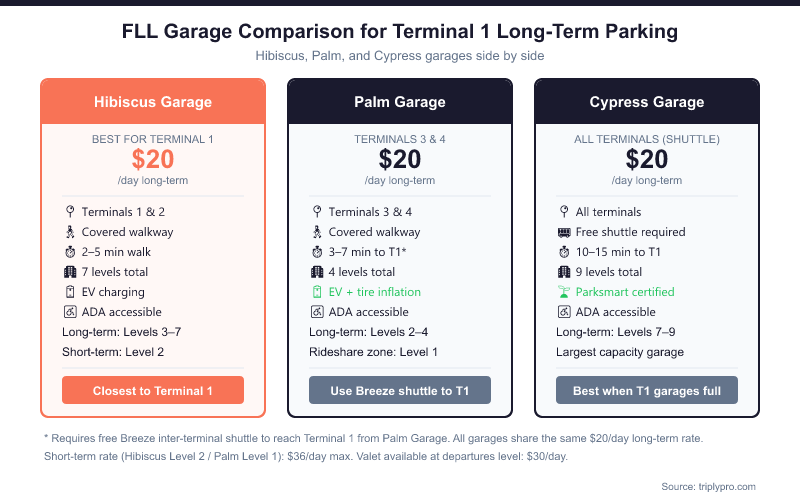 FLL Garage Comparison for Terminal 1 Long-Term Parking

Hibiscus, Palm, and Cypress garages side by side

Hibiscus Garage

BEST FOR TERMINAL 1

$20

/day long-term

Terminals 1 & 2

Covered walkway

2–5 min walk

7 levels total

EV charging

ADA accessible

Long-term: Levels 3–7

Short-term: Level 2

Closest to Terminal 1

Palm Garage

TERMINALS 3 & 4

$20

/day long-term

Terminals 3 & 4

Covered walkway

3–7 min to T1*

4 levels total

EV + tire inflation

ADA accessible

Long-term: Levels 2–4

Rideshare zone: Level 1

Use Breeze shuttle to T1

Cypress Garage

ALL TERMINALS (SHUTTLE)

$20

/day long-term

All terminals

Free shuttle required

10–15 min to T1

9 levels total

Parksmart certified

ADA accessible

Long-term: Levels 7–9

Largest capacity garage

Best when T1 garages full

* Requires free Breeze inter-terminal shuttle to reach Terminal 1 from Palm Garage. All garages share the same $20/day long-term rate. Short-term rate (Hibiscus Level 2 / Palm Level 1): $36/day max. Valet available at departures level: $30/day.

Source: triplypro.com