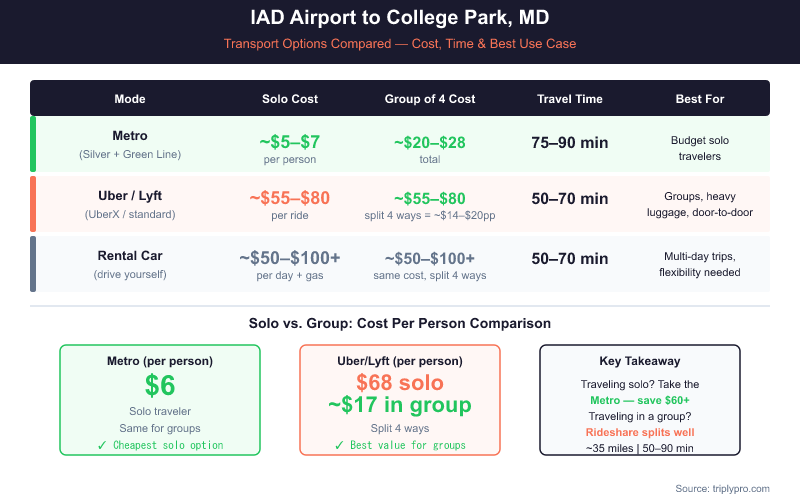 IAD Airport to College Park, MD

Transport Options Compared — Cost, Time & Best Use Case

| Mode | Solo Cost | Group of 4 Cost | Travel Time | Best For |
|---|---|---|---|---|
| Metro (Silver + Green Line) | ~\$5–\$7 per person | ~\$20–\$28 total | 75–90 min | Budget solo travelers |
| Uber / Lyft (UberX / standard) | ~\$55–\$80 per ride | ~\$55–\$80 split 4 ways = ~\$14–\$20pp | 50–70 min | Groups, heavy luggage, door-to-door |
| Rental Car (drive yourself) | ~\$50–\$100+ per day + gas | ~\$50–\$100+ same cost, split 4 ways | 50–70 min | Multi-day trips, flexibility needed |

Solo vs. Group: Cost Per Person Comparison

Metro (per person)
\$6
Solo traveler
Same for groups
✓ Cheapest solo option

Uber/Lyft (per person)
\$68 solo
~\$17 in group
Split 4 ways
✓ Best value for groups

Key Takeaway
Traveling solo? Take the Metro — save \$60+
Traveling in a group? Rideshare splits well
~35 miles | 50–90 min

Source: triplypro.com