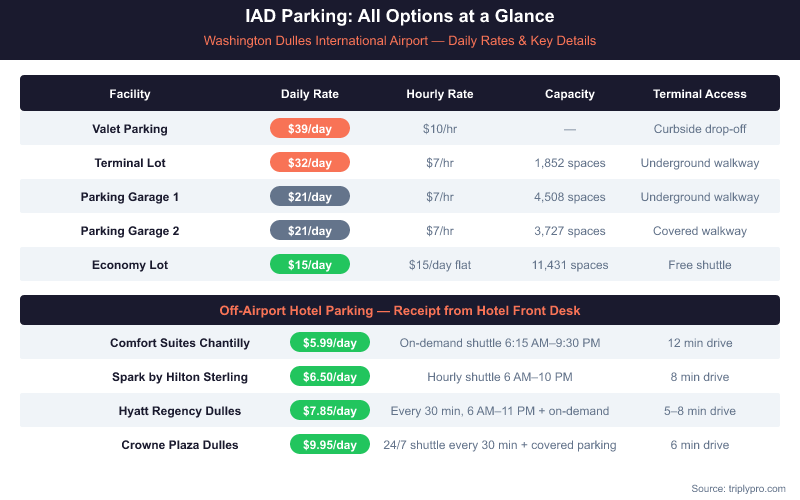 IAD Parking: All Options at a Glance

Washington Dulles International Airport — Daily Rates & Key Details

| Facility | Daily Rate | Hourly Rate | Capacity | Terminal Access |
|---|---|---|---|---|
| Valet Parking | $39/day | $10/hr | — | Curbside drop-off |
| Terminal Lot | $32/day | $7/hr | 1,852 spaces | Underground walkway |
| Parking Garage 1 | $21/day | $7/hr | 4,508 spaces | Underground walkway |
| Parking Garage 2 | $21/day | $7/hr | 3,727 spaces | Covered walkway |
| Economy Lot | $15/day | $15/day flat | 11,431 spaces | Free shuttle |

Off-Airport Hotel Parking — Receipt from Hotel Front Desk

| | | | |
|---|---|---|---|
| Comfort Suites Chantilly | $5.99/day | On-demand shuttle 6:15 AM–9:30 PM | 12 min drive |
| Spark by Hilton Sterling | $6.50/day | Hourly shuttle 6 AM–10 PM | 8 min drive |
| Hyatt Regency Dulles | $7.85/day | Every 30 min, 6 AM–11 PM + on-demand | 5–8 min drive |
| Crowne Plaza Dulles | $9.95/day | 24/7 shuttle every 30 min + covered parking | 6 min drive |

Source: triplypro.com