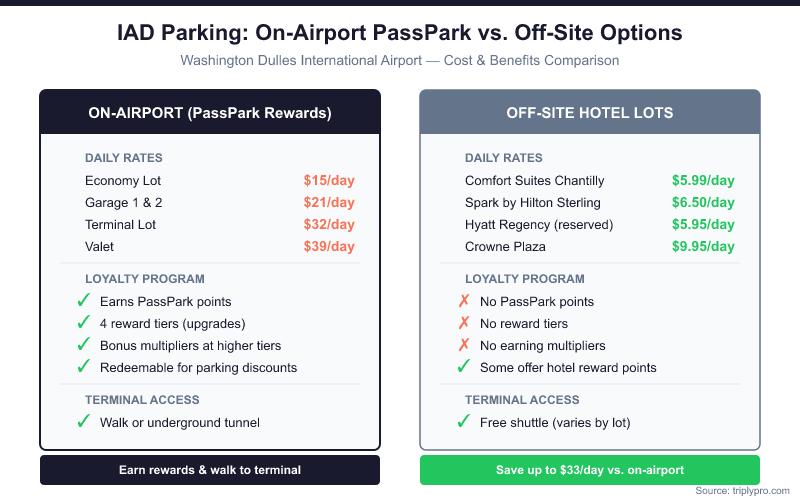 IAD Parking: On-Airport PassPark vs. Off-Site Options

Washington Dulles International Airport — Cost & Benefits Comparison

ON-AIRPORT (PassPark Rewards)

DAILY RATES

Economy Lot $15/day
Garage 1 & 2 $21/day
Terminal Lot $32/day
Valet $39/day

LOYALTY PROGRAM

✓ Earns PassPark points
✓ 4 reward tiers (upgrades)
✓ Bonus multipliers at higher tiers
✓ Redeemable for parking discounts

TERMINAL ACCESS

✓ Walk or underground tunnel

Earn rewards & walk to terminal

OFF-SITE HOTEL LOTS

DAILY RATES

Comfort Suites Chantilly $5.99/day
Spark by Hilton Sterling $6.50/day
Hyatt Regency (reserved) $5.95/day
Crowne Plaza $9.95/day

LOYALTY PROGRAM

✗ No PassPark points
✗ No reward tiers
✗ No earning multipliers
✓ Some offer hotel reward points

TERMINAL ACCESS

✓ Free shuttle (varies by lot)

Save up to $33/day vs. on-airport

Source: triplypro.com