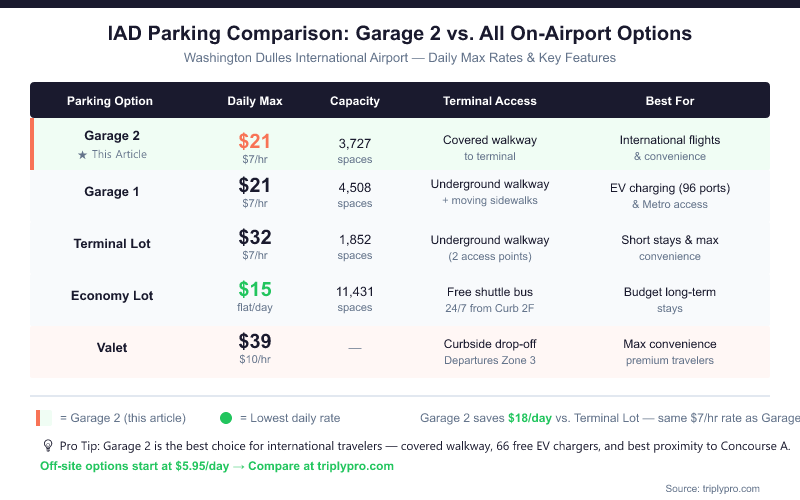 IAD Parking Comparison: Garage 2 vs. All On-Airport Options

Washington Dulles International Airport — Daily Max Rates & Key Features

| Parking Option | Daily Max | Capacity | Terminal Access | Best For |
|---|---|---|---|---|
| Garage 2 ★ This Article | \$21 \$7/hr | 3,727 spaces | Covered walkway to terminal | International flights & convenience |
| Garage 1 | \$21 \$7/hr | 4,508 spaces | Underground walkway + moving sidewalks | EV charging (96 ports) & Metro access |
| Terminal Lot | \$32 \$7/hr | 1,852 spaces | Underground walkway (2 access points) | Short stays & max convenience |
| Economy Lot | \$15 flat/day | 11,431 spaces | Free shuttle bus 24/7 from Curb 2F | Budget long-term stays |
| Valet | \$39 \$10/hr | — | Curbside drop-off Departures Zone 3 | Max convenience premium travelers |

= Garage 2 (this article) = Lowest daily rate Garage 2 saves \$18/day vs. Terminal Lot — same \$7/hr rate as Garage

Pro Tip: Garage 2 is the best choice for international travelers — covered walkway, 66 free EV chargers, and best proximity to Concourse A.

Off-site options start at \$5.95/day → Compare at triplypro.com

Source: triplypro.com