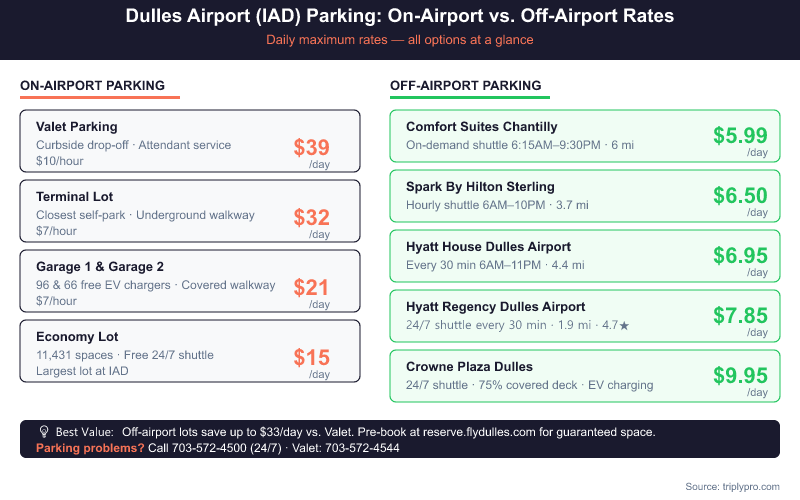 Dulles Airport (IAD) Parking: On-Airport vs. Off-Airport Rates

Daily maximum rates — all options at a glance

ON-AIRPORT PARKING

Valet Parking
Curbside drop-off · Attendant service
$10/hour
$39 /day

Terminal Lot
Closest self-park · Underground walkway
$7/hour
$32 /day

Garage 1 & Garage 2
96 & 66 free EV chargers · Covered walkway
$7/hour
$21 /day

Economy Lot
11,431 spaces · Free 24/7 shuttle
Largest lot at IAD
$15 /day

OFF-AIRPORT PARKING

Comfort Suites Chantilly
On-demand shuttle 6:15AM–9:30PM · 6 mi
$5.99 /day

Spark By Hilton Sterling
Hourly shuttle 6AM–10PM · 3.7 mi
$6.50 /day

Hyatt House Dulles Airport
Every 30 min 6AM–11PM · 4.4 mi
$6.95 /day

Hyatt Regency Dulles Airport
24/7 shuttle every 30 min · 1.9 mi · 4.7★
$7.85 /day

Crowne Plaza Dulles
24/7 shuttle · 75% covered deck · EV charging
$9.95 /day

Best Value: Off-airport lots save up to $33/day vs. Valet. Pre-book at reserve.flydulles.com for guaranteed space.
Parking problems? Call 703-572-4500 (24/7) · Valet: 703-572-4544

Source: triplypro.com