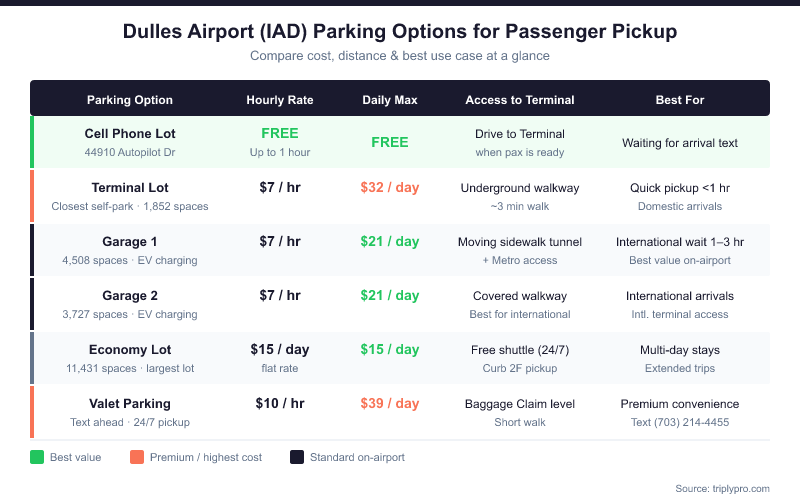 Dulles Airport (IAD) Parking Options for Passenger Pickup

Compare cost, distance & best use case at a glance

| Parking Option | Hourly Rate | Daily Max | Access to Terminal | Best For |
|---|---|---|---|---|
| Cell Phone Lot 44910 Autopilot Dr | FREE Up to 1 hour | FREE | Drive to Terminal when pax is ready | Waiting for arrival text |
| Terminal Lot Closest self-park · 1,852 spaces | $7 / hr | $32 / day | Underground walkway ~3 min walk | Quick pickup <1 hr Domestic arrivals |
| Garage 1 4,508 spaces · EV charging | $7 / hr | $21 / day | Moving sidewalk tunnel + Metro access | International wait 1–3 hr Best value on-airport |
| Garage 2 3,727 spaces · EV charging | $7 / hr | $21 / day | Covered walkway Best for international | International arrivals Intl. terminal access |
| Economy Lot 11,431 spaces · largest lot | $15 / day flat rate | $15 / day | Free shuttle (24/7) Curb 2F pickup | Multi-day stays Extended trips |
| Valet Parking Text ahead · 24/7 pickup | $10 / hr | $39 / day | Baggage Claim level Short walk | Premium convenience Text (703) 214-4455 |

Best value Premium / highest cost Standard on-airport

Source: triplypro.com