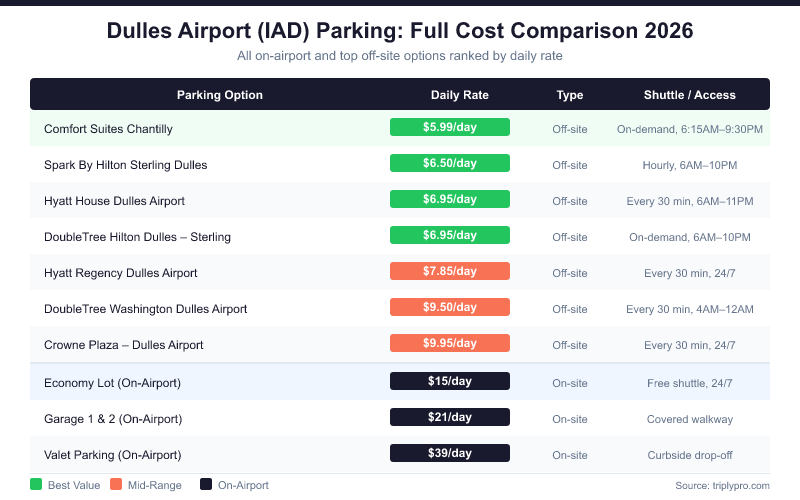 Dulles Airport (IAD) Parking: Full Cost Comparison 2026

All on-airport and top off-site options ranked by daily rate

| Parking Option | Daily Rate | Type | Shuttle / Access |
|---|---|---|---|
| Comfort Suites Chantilly | $5.99/day | Off-site | On-demand, 6:15AM–9:30PM |
| Spark By Hilton Sterling Dulles | $6.50/day | Off-site | Hourly, 6AM–10PM |
| Hyatt House Dulles Airport | $6.95/day | Off-site | Every 30 min, 6AM–11PM |
| DoubleTree Hilton Dulles – Sterling | $6.95/day | Off-site | On-demand, 6AM–10PM |
| Hyatt Regency Dulles Airport | $7.85/day | Off-site | Every 30 min, 24/7 |
| DoubleTree Washington Dulles Airport | $9.50/day | Off-site | Every 30 min, 4AM–12AM |
| Crowne Plaza – Dulles Airport | $9.95/day | Off-site | Every 30 min, 24/7 |
| Economy Lot (On-Airport) | $15/day | On-site | Free shuttle, 24/7 |
| Garage 1 & 2 (On-Airport) | $21/day | On-site | Covered walkway |
| Valet Parking (On-Airport) | $39/day | On-site | Curbside drop-off |

Best Value Mid-Range On-Airport

Source: triplypro.com