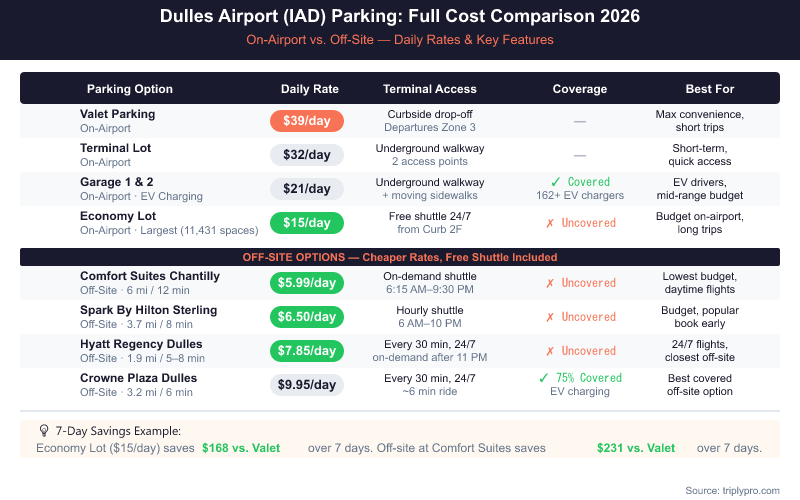 Dulles Airport (IAD) Parking: Full Cost Comparison 2026

On-Airport vs. Off-Site — Daily Rates & Key Features

| Parking Option | Daily Rate | Terminal Access | Coverage | Best For |
|---|---|---|---|---|
| Valet Parking On-Airport | $39/day | Curbside drop-off Departures Zone 3 | — | Max convenience, short trips |
| Terminal Lot On-Airport | $32/day | Underground walkway 2 access points | — | Short-term, quick access |
| Garage 1 & 2 On-Airport · EV Charging | $21/day | Underground walkway + moving sidewalks | ✓ Covered 162+ EV chargers | EV drivers, mid-range budget |
| Economy Lot On-Airport · Largest (11,431 spaces) | $15/day | Free shuttle 24/7 from Curb 2F | ✗ Uncovered | Budget on-airport, long trips |
| OFF-SITE OPTIONS — Cheaper Rates, Free Shuttle Included | | | | |
| Comfort Suites Chantilly Off-Site · 6 mi / 12 min | $5.99/day | On-demand shuttle 6:15 AM–9:30 PM | ✗ Uncovered | Lowest budget, daytime flights |
| Spark By Hilton Sterling Off-Site · 3.7 mi / 8 min | $6.50/day | Hourly shuttle 6 AM–10 PM | ✗ Uncovered | Budget, popular book early |
| Hyatt Regency Dulles Off-Site · 1.9 mi / 5–8 min | $7.85/day | Every 30 min, 24/7 on-demand after 11 PM | ✗ Uncovered | 24/7 flights, closest off-site |
| Crowne Plaza Dulles Off-Site · 3.2 mi / 6 min | $9.95/day | Every 30 min, 24/7 ~6 min ride | ✓ 75% Covered EV charging | Best covered off-site option |

7-Day Savings Example:
Economy Lot ($15/day) saves $168 vs. Valet over 7 days. Off-site at Comfort Suites saves $231 vs. Valet over 7 days.

Source: triplypro.com