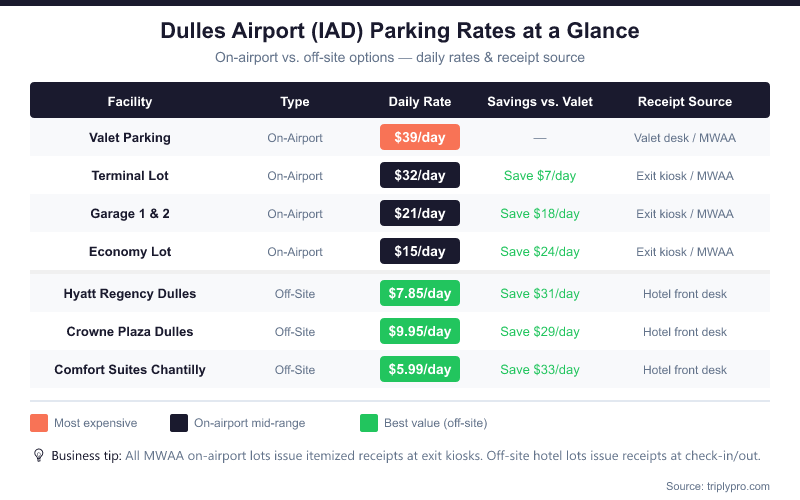 Dulles Airport (IAD) Parking Rates at a Glance

On-airport vs. off-site options — daily rates & receipt source

| Facility | Type | Daily Rate | Savings vs. Valet | Receipt Source |
|---|---|---|---|---|
| Valet Parking | On-Airport | \$39/day | — | Valet desk / MWAA |
| Terminal Lot | On-Airport | \$32/day | Save \$7/day | Exit kiosk / MWAA |
| Garage 1 & 2 | On-Airport | \$21/day | Save \$18/day | Exit kiosk / MWAA |
| Economy Lot | On-Airport | \$15/day | Save \$24/day | Exit kiosk / MWAA |
| Hyatt Regency Dulles | Off-Site | \$7.85/day | Save \$31/day | Hotel front desk |
| Crowne Plaza Dulles | Off-Site | \$9.95/day | Save \$29/day | Hotel front desk |
| Comfort Suites Chantilly | Off-Site | \$5.99/day | Save \$33/day | Hotel front desk |

Most expensive
On-airport mid-range
Best value (off-site)

Business tip: All MWAA on-airport lots issue itemized receipts at exit kiosks. Off-site hotel lots issue receipts at check-in/out.

Source: triplypro.com