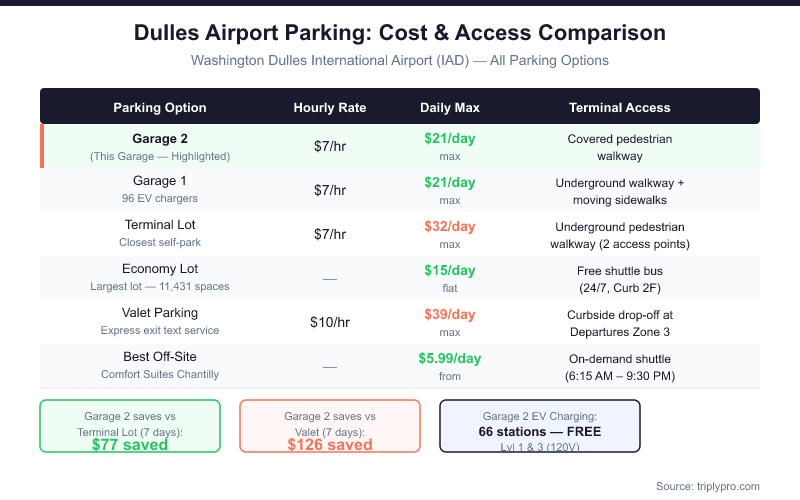 Dulles Airport Parking: Cost & Access Comparison

Washington Dulles International Airport (IAD) — All Parking Options

| Parking Option | Hourly Rate | Daily Max | Terminal Access |
|---|---|---|---|
| Garage 2 (This Garage — Highlighted) | $7/hr | $21/day max | Covered pedestrian walkway |
| Garage 1 96 EV chargers | $7/hr | $21/day max | Underground walkway + moving sidewalks |
| Terminal Lot Closest self-park | $7/hr | $32/day max | Underground pedestrian walkway (2 access points) |
| Economy Lot Largest lot — 11,431 spaces | — | $15/day flat | Free shuttle bus (24/7, Curb 2F) |
| Valet Parking Express exit text service | $10/hr | $39/day max | Curbside drop-off at Departures Zone 3 |
| Best Off-Site Comfort Suites Chantilly | — | $5.99/day from | On-demand shuttle (6:15 AM – 9:30 PM) |

Garage 2 saves vs Terminal Lot (7 days): $77 saved

Garage 2 saves vs Valet (7 days): $126 saved

Garage 2 EV Charging: 66 stations — FREE Lvl 1 & 3 (120V)

Source: triplypro.com