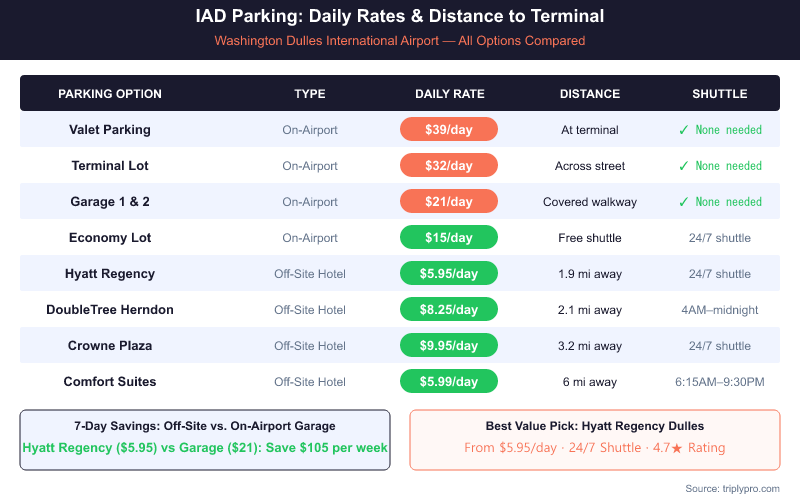 IAD Parking: Daily Rates & Distance to Terminal

Washington Dulles International Airport — All Options Compared

| PARKING OPTION | TYPE | DAILY RATE | DISTANCE | SHUTTLE |
|---|---|---|---|---|
| Valet Parking | On-Airport | \$39/day | At terminal | ✓ None needed |
| Terminal Lot | On-Airport | \$32/day | Across street | ✓ None needed |
| Garage 1 & 2 | On-Airport | \$21/day | Covered walkway | ✓ None needed |
| Economy Lot | On-Airport | \$15/day | Free shuttle | 24/7 shuttle |
| Hyatt Regency | Off-Site Hotel | \$5.95/day | 1.9 mi away | 24/7 shuttle |
| DoubleTree Herndon | Off-Site Hotel | \$8.25/day | 2.1 mi away | 4AM–midnight |
| Crowne Plaza | Off-Site Hotel | \$9.95/day | 3.2 mi away | 24/7 shuttle |
| Comfort Suites | Off-Site Hotel | \$5.99/day | 6 mi away | 6:15AM–9:30PM |

7-Day Savings: Off-Site vs. On-Airport Garage
Hyatt Regency (\$5.95) vs Garage (\$21): Save \$105 per week

Best Value Pick: Hyatt Regency Dulles
From \$5.95/day · 24/7 Shuttle · 4.7★ Rating

Source: triplypro.com