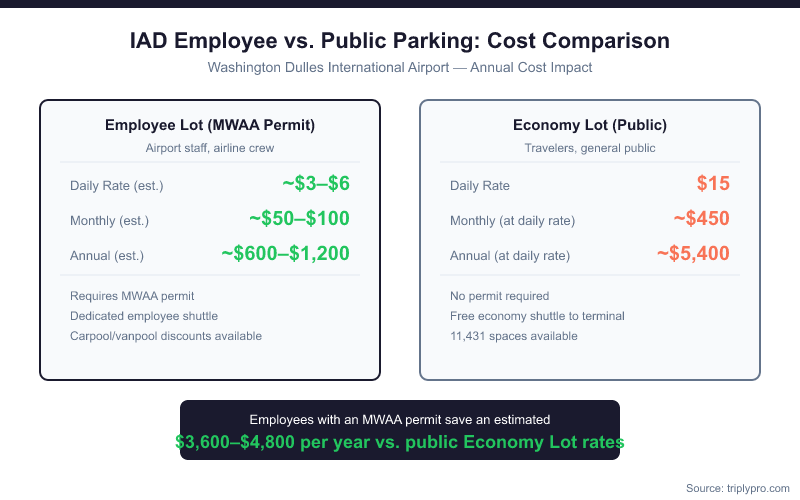 IAD Employee vs. Public Parking: Cost Comparison

Washington Dulles International Airport — Annual Cost Impact

Employee Lot (MWAA Permit)

Airport staff, airline crew

Daily Rate (est.) ~\$3–\$6

Monthly (est.) ~\$50–\$100

Annual (est.) ~\$600–\$1,200

Requires MWAA permit
Dedicated employee shuttle
Carpool/vanpool discounts available

Economy Lot (Public)

Travelers, general public

Daily Rate \$15

Monthly (at daily rate) ~\$450

Annual (at daily rate) ~\$5,400

No permit required
Free economy shuttle to terminal
11,431 spaces available

Employees with an MWAA permit save an estimated
\$3,600–\$4,800 per year vs. public Economy Lot rates

Source: triplypro.com