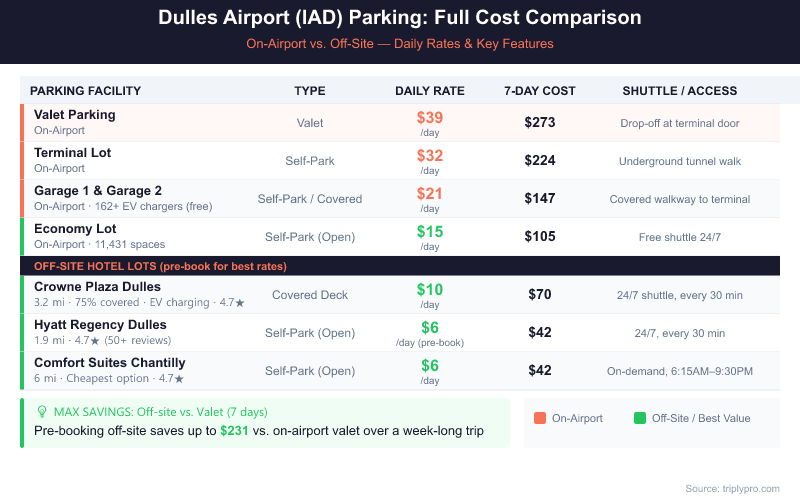 Dulles Airport (IAD) Parking: Full Cost Comparison

On-Airport vs. Off-Site — Daily Rates & Key Features

| PARKING FACILITY | TYPE | DAILY RATE | 7-DAY COST | SHUTTLE / ACCESS |
|---|---|---|---|---|
| Valet Parking On-Airport | Valet | \$39 /day | \$273 | Drop-off at terminal door |
| Terminal Lot On-Airport | Self-Park | \$32 /day | \$224 | Underground tunnel walk |
| Garage 1 & Garage 2 On-Airport · 162+ EV chargers (free) | Self-Park / Covered | \$21 /day | \$147 | Covered walkway to terminal |
| Economy Lot On-Airport · 11,431 spaces | Self-Park (Open) | \$15 /day | \$105 | Free shuttle 24/7 |
| OFF-SITE HOTEL LOTS (pre-book for best rates) | | | | |
| Crowne Plaza Dulles 3.2 mi · 75% covered · EV charging · 4.7★ | Covered Deck | \$10 /day | \$70 | 24/7 shuttle, every 30 min |
| Hyatt Regency Dulles 1.9 mi · 4.7★ (50+ reviews) | Self-Park (Open) | \$6 /day (pre-book) | \$42 | 24/7, every 30 min |
| Comfort Suites Chantilly 6 mi · Cheapest option · 4.7★ | Self-Park (Open) | \$6 /day | \$42 | On-demand, 6:15AM–9:30PM |

MAX SAVINGS: Off-site vs. Valet (7 days)
Pre-booking off-site saves up to \$231 vs. on-airport valet over a week-long trip

On-Airport
Off-Site / Best Value

Source: triplypro.com