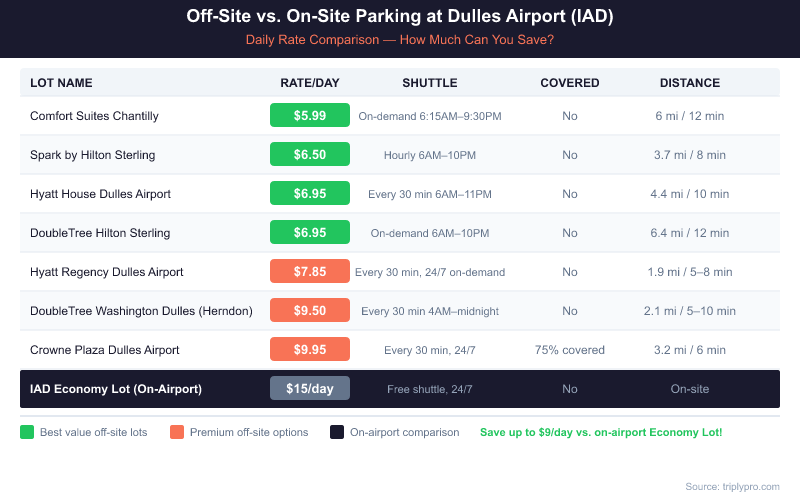 Off-Site vs. On-Site Parking at Dulles Airport (IAD)

Daily Rate Comparison — How Much Can You Save?

| LOT NAME | RATE/DAY | SHUTTLE | COVERED | DISTANCE |
|---|---|---|---|---|
| Comfort Suites Chantilly | $5.99 | On-demand 6:15AM–9:30PM | No | 6 mi / 12 min |
| Spark by Hilton Sterling | $6.50 | Hourly 6AM–10PM | No | 3.7 mi / 8 min |
| Hyatt House Dulles Airport | $6.95 | Every 30 min 6AM–11PM | No | 4.4 mi / 10 min |
| DoubleTree Hilton Sterling | $6.95 | On-demand 6AM–10PM | No | 6.4 mi / 12 min |
| Hyatt Regency Dulles Airport | $7.85 | Every 30 min, 24/7 on-demand | No | 1.9 mi / 5–8 min |
| DoubleTree Washington Dulles (Herndon) | $9.50 | Every 30 min 4AM–midnight | No | 2.1 mi / 5–10 min |
| Crowne Plaza Dulles Airport | $9.95 | Every 30 min, 24/7 | 75% covered | 3.2 mi / 6 min |
| IAD Economy Lot (On-Airport) | $15/day | Free shuttle, 24/7 | No | On-site |

Best value off-site lots   Premium off-site options   On-airport comparison   Save up to $9/day vs. on-airport Economy Lot!

Source: triplypro.com