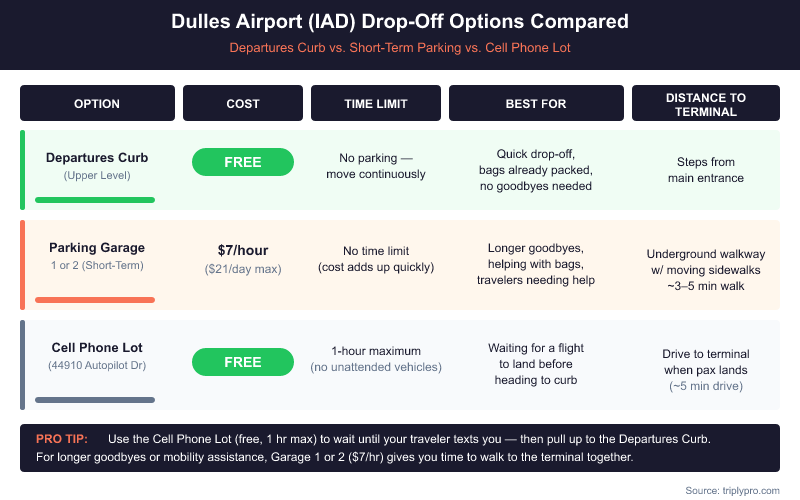 Dulles Airport (IAD) Drop-Off Options Compared

Departures Curb vs. Short-Term Parking vs. Cell Phone Lot

| OPTION | COST | TIME LIMIT | BEST FOR | DISTANCE TO TERMINAL |
|---|---|---|---|---|
| Departures Curb (Upper Level) | FREE | No parking — move continuously | Quick drop-off, bags already packed, no goodbyes needed | Steps from main entrance |
| Parking Garage 1 or 2 (Short-Term) | $7/hour ($21/day max) | No time limit (cost adds up quickly) | Longer goodbyes, helping with bags, travelers needing help | Underground walkway w/ moving sidewalks ~3–5 min walk |
| Cell Phone Lot (44910 Autopilot Dr) | FREE | 1-hour maximum (no unattended vehicles) | Waiting for a flight to land before heading to curb | Drive to terminal when pax lands (~5 min drive) |

PRO TIP: Use the Cell Phone Lot (free, 1 hr max) to wait until your traveler texts you — then pull up to the Departures Curb. For longer goodbyes or mobility assistance, Garage 1 or 2 ($7/hr) gives you time to walk to the terminal together.

Source: triplypro.com