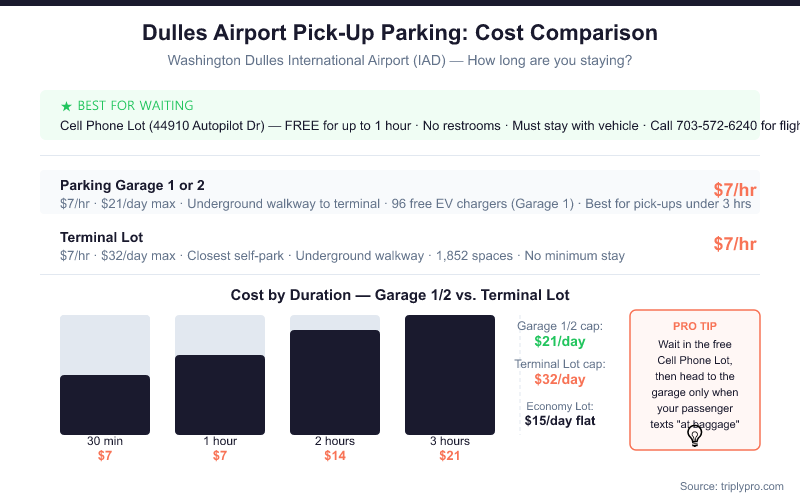 Dulles Airport Pick-Up Parking: Cost Comparison

Washington Dulles International Airport (IAD) — How long are you staying?

★ BEST FOR WAITING

Cell Phone Lot (44910 Autopilot Dr) — FREE for up to 1 hour · No restrooms · Must stay with vehicle · Call 703-572-6240 for fligh

Parking Garage 1 or 2

$7/hr · $21/day max · Underground walkway to terminal · 96 free EV chargers (Garage 1) · Best for pick-ups under 3 hrs

$7/hr

Terminal Lot

$7/hr · $32/day max · Closest self-park · Underground walkway · 1,852 spaces · No minimum stay

$7/hr

Cost by Duration — Garage 1/2 vs. Terminal Lot

30 min
$7

1 hour
$7

2 hours
$14

3 hours
$21

Garage 1/2 cap:
$21/day

Terminal Lot cap:
$32/day

Economy Lot:
$15/day flat

PRO TIP

Wait in the free Cell Phone Lot, then head to the garage only when your passenger texts "at baggage"

Source: triplypro.com