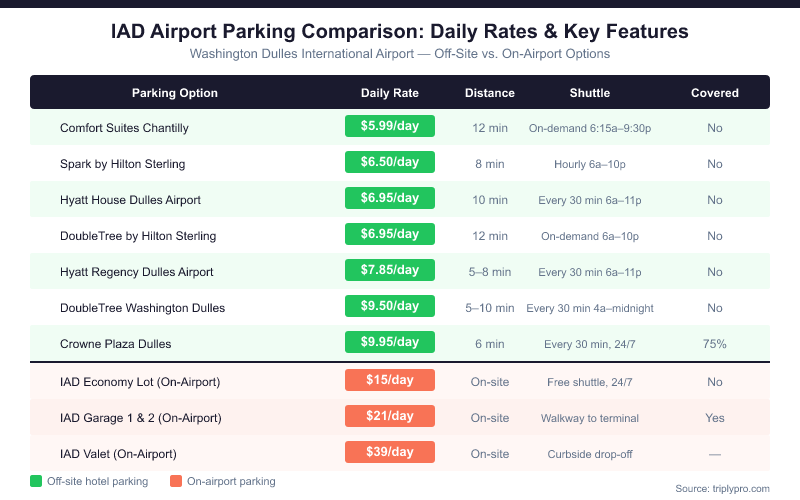 IAD Airport Parking Comparison: Daily Rates & Key Features
Washington Dulles International Airport — Off-Site vs. On-Airport Options

| Parking Option | Daily Rate | Distance | Shuttle | Covered |
|---|---|---|---|---|
| Comfort Suites Chantilly | $5.99/day | 12 min | On-demand 6:15a–9:30p | No |
| Spark by Hilton Sterling | $6.50/day | 8 min | Hourly 6a–10p | No |
| Hyatt House Dulles Airport | $6.95/day | 10 min | Every 30 min 6a–11p | No |
| DoubleTree by Hilton Sterling | $6.95/day | 12 min | On-demand 6a–10p | No |
| Hyatt Regency Dulles Airport | $7.85/day | 5–8 min | Every 30 min 6a–11p | No |
| DoubleTree Washington Dulles | $9.50/day | 5–10 min | Every 30 min 4a–midnight | No |
| Crowne Plaza Dulles | $9.95/day | 6 min | Every 30 min, 24/7 | 75% |
| IAD Economy Lot (On-Airport) | $15/day | On-site | Free shuttle, 24/7 | No |
| IAD Garage 1 & 2 (On-Airport) | $21/day | On-site | Walkway to terminal | Yes |
| IAD Valet (On-Airport) | $39/day | On-site | Curbside drop-off | — |

Off-site hotel parking
On-airport parking
Source: triplypro.com