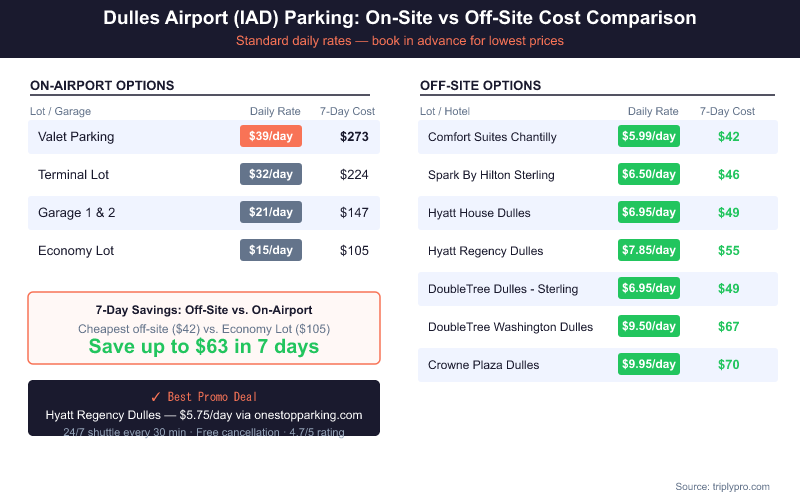 Dulles Airport (IAD) Parking: On-Site vs Off-Site Cost Comparison
Standard daily rates — book in advance for lowest prices

ON-AIRPORT OPTIONS

| Lot / Garage | Daily Rate | 7-Day Cost |
|---|---|---|
| Valet Parking | $39/day | $273 |
| Terminal Lot | $32/day | $224 |
| Garage 1 & 2 | $21/day | $147 |
| Economy Lot | $15/day | $105 |

7-Day Savings: Off-Site vs. On-Airport
Cheapest off-site ($42) vs. Economy Lot ($105)
Save up to $63 in 7 days

✓ Best Promo Deal
Hyatt Regency Dulles — $5.75/day via onestopparking.com
24/7 shuttle every 30 min · Free cancellation · 4.7/5 rating

OFF-SITE OPTIONS

| Lot / Hotel | Daily Rate | 7-Day Cost |
|---|---|---|
| Comfort Suites Chantilly | $5.99/day | $42 |
| Spark By Hilton Sterling | $6.50/day | $46 |
| Hyatt House Dulles | $6.95/day | $49 |
| Hyatt Regency Dulles | $7.85/day | $55 |
| DoubleTree Dulles - Sterling | $6.95/day | $49 |
| DoubleTree Washington Dulles | $9.50/day | $67 |
| Crowne Plaza Dulles | $9.95/day | $70 |

Source: triplypro.com