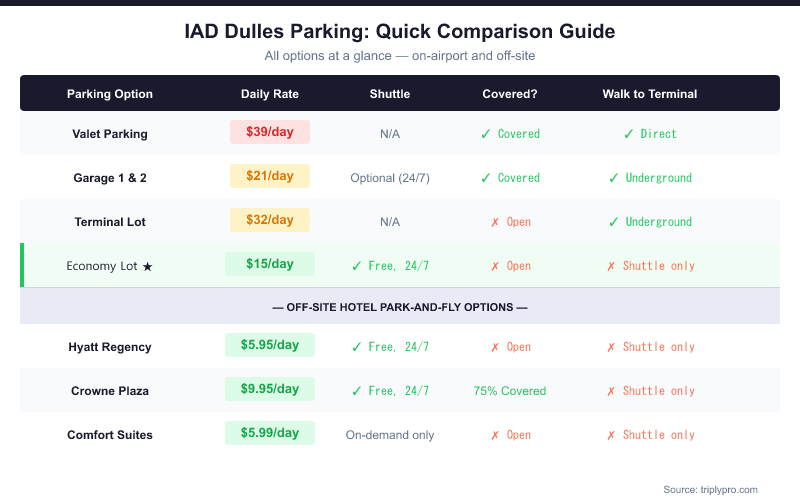 IAD Dulles Parking: Quick Comparison Guide

All options at a glance — on-airport and off-site

| Parking Option | Daily Rate | Shuttle | Covered? | Walk to Terminal |
|---|---|---|---|---|
| Valet Parking | $39/day | N/A | ✓ Covered | ✓ Direct |
| Garage 1 & 2 | $21/day | Optional (24/7) | ✓ Covered | ✓ Underground |
| Terminal Lot | $32/day | N/A | ✗ Open | ✓ Underground |
| Economy Lot ★ | $15/day | ✓ Free, 24/7 | ✗ Open | ✗ Shuttle only |
| — OFF-SITE HOTEL PARK-AND-FLY OPTIONS — | | | | |
| Hyatt Regency | $5.95/day | ✓ Free, 24/7 | ✗ Open | ✗ Shuttle only |
| Crowne Plaza | $9.95/day | ✓ Free, 24/7 | 75% Covered | ✗ Shuttle only |
| Comfort Suites | $5.99/day | On-demand only | ✗ Open | ✗ Shuttle only |

Source: triplypro.com