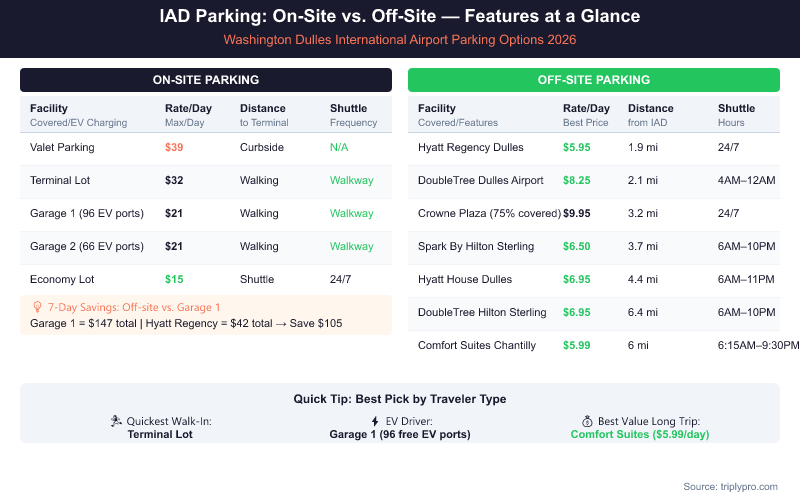 IAD Parking: On-Site vs. Off-Site — Features at a Glance
Washington Dulles International Airport Parking Options 2026

ON-SITE PARKING

| Facility Covered/EV Charging | Rate/Day Max/Day | Distance to Terminal | Shuttle Frequency |
|---|---|---|---|
| Valet Parking | $39 | Curbside | N/A |
| Terminal Lot | $32 | Walking | Walkway |
| Garage 1 (96 EV ports) | $21 | Walking | Walkway |
| Garage 2 (66 EV ports) | $21 | Walking | Walkway |
| Economy Lot | $15 | Shuttle | 24/7 |

7-Day Savings: Off-site vs. Garage 1
Garage 1 = $147 total | Hyatt Regency = $42 total → Save $105

OFF-SITE PARKING

| Facility Covered/Features | Rate/Day Best Price | Distance from IAD | Shuttle Hours |
|---|---|---|---|
| Hyatt Regency Dulles | $5.95 | 1.9 mi | 24/7 |
| DoubleTree Dulles Airport | $8.25 | 2.1 mi | 4AM–12AM |
| Crowne Plaza (75% covered) | $9.95 | 3.2 mi | 24/7 |
| Spark By Hilton Sterling | $6.50 | 3.7 mi | 6AM–10PM |
| Hyatt House Dulles | $6.95 | 4.4 mi | 6AM–11PM |
| DoubleTree Hilton Sterling | $6.95 | 6.4 mi | 6AM–10PM |
| Comfort Suites Chantilly | $5.99 | 6 mi | 6:15AM–9:30PM |

Quick Tip: Best Pick by Traveler Type
Quickest Walk-In: Terminal Lot
EV Driver: Garage 1 (96 free EV ports)
Best Value Long Trip: Comfort Suites ($5.99/day)

Source: triplypro.com