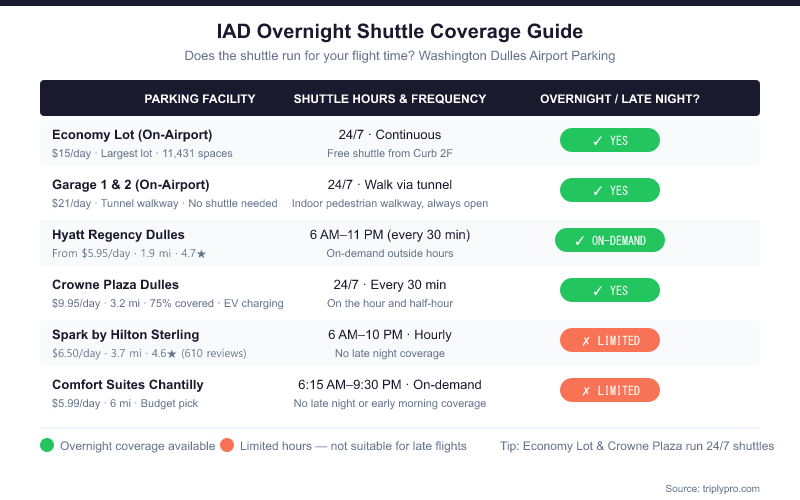 IAD Overnight Shuttle Coverage Guide

Does the shuttle run for your flight time? Washington Dulles Airport Parking

| PARKING FACILITY | SHUTTLE HOURS & FREQUENCY | OVERNIGHT / LATE NIGHT? |
|---|---|---|
| Economy Lot (On-Airport) $15/day · Largest lot · 11,431 spaces | 24/7 · Continuous Free shuttle from Curb 2F | ✓ YES |
| Garage 1 & 2 (On-Airport) $21/day · Tunnel walkway · No shuttle needed | 24/7 · Walk via tunnel Indoor pedestrian walkway, always open | ✓ YES |
| Hyatt Regency Dulles From $5.95/day · 1.9 mi · 4.7★ | 6 AM–11 PM (every 30 min) On-demand outside hours | ✓ ON-DEMAND |
| Crowne Plaza Dulles $9.95/day · 3.2 mi · 75% covered · EV charging | 24/7 · Every 30 min On the hour and half-hour | ✓ YES |
| Spark by Hilton Sterling $6.50/day · 3.7 mi · 4.6★ (610 reviews) | 6 AM–10 PM · Hourly No late night coverage | ✗ LIMITED |
| Comfort Suites Chantilly $5.99/day · 6 mi · Budget pick | 6:15 AM–9:30 PM · On-demand No late night or early morning coverage | ✗ LIMITED |

Overnight coverage available   Limited hours — not suitable for late flights   Tip: Economy Lot & Crowne Plaza run 24/7 shuttles

Source: triplypro.com