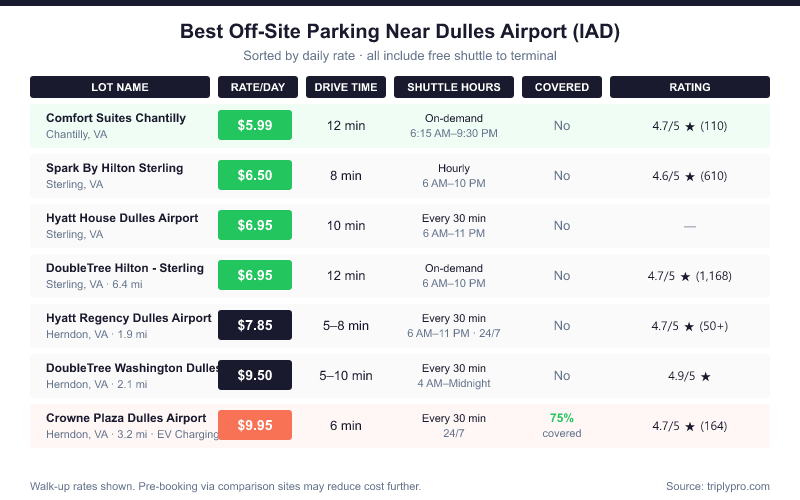 Best Off-Site Parking Near Dulles Airport (IAD)

Sorted by daily rate · all include free shuttle to terminal

| LOT NAME | RATE/DAY | DRIVE TIME | SHUTTLE HOURS | COVERED | RATING |
|---|---|---|---|---|---|
| Comfort Suites Chantilly Chantilly, VA | $5.99 | 12 min | On-demand 6:15 AM–9:30 PM | No | 4.7/5 ★ (110) |
| Spark By Hilton Sterling Sterling, VA | $6.50 | 8 min | Hourly 6 AM–10 PM | No | 4.6/5 ★ (610) |
| Hyatt House Dulles Airport Sterling, VA | $6.95 | 10 min | Every 30 min 6 AM–11 PM | No | — |
| DoubleTree Hilton - Sterling Sterling, VA · 6.4 mi | $6.95 | 12 min | On-demand 6 AM–10 PM | No | 4.7/5 ★ (1,168) |
| Hyatt Regency Dulles Airport Herndon, VA · 1.9 mi | $7.85 | 5–8 min | Every 30 min 6 AM–11 PM · 24/7 | No | 4.7/5 ★ (50+) |
| DoubleTree Washington Dulles Herndon, VA · 2.1 mi | $9.50 | 5–10 min | Every 30 min 4 AM–Midnight | No | 4.9/5 ★ |
| Crowne Plaza Dulles Airport Herndon, VA · 3.2 mi · EV Charging | $9.95 | 6 min | Every 30 min 24/7 | 75% covered | 4.7/5 ★ (164) |

Walk-up rates shown. Pre-booking via comparison sites may reduce cost further.

Source: triplypro.com