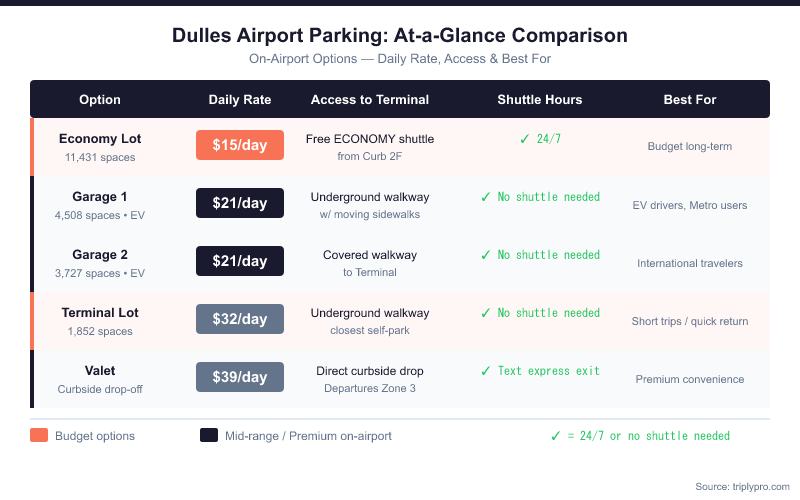 Dulles Airport Parking: At-a-Glance Comparison

On-Airport Options — Daily Rate, Access & Best For

| Option | Daily Rate | Access to Terminal | Shuttle Hours | Best For |
|---|---|---|---|---|
| Economy Lot 11,431 spaces | $15/day | Free ECONOMY shuttle from Curb 2F | ✓ 24/7 | Budget long-term |
| Garage 1 4,508 spaces • EV | $21/day | Underground walkway w/ moving sidewalks | ✓ No shuttle needed | EV drivers, Metro users |
| Garage 2 3,727 spaces • EV | $21/day | Covered walkway to Terminal | ✓ No shuttle needed | International travelers |
| Terminal Lot 1,852 spaces | $32/day | Underground walkway closest self-park | ✓ No shuttle needed | Short trips / quick return |
| Valet Curbside drop-off | $39/day | Direct curbside drop Departures Zone 3 | ✓ Text express exit | Premium convenience |

Budget options

Mid-range / Premium on-airport

✓ = 24/7 or no shuttle needed

Source: triplypro.com