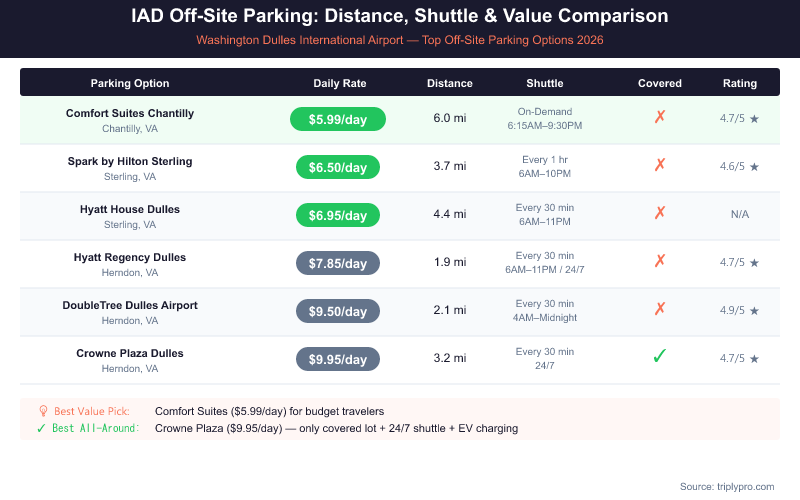 IAD Off-Site Parking: Distance, Shuttle & Value Comparison

Washington Dulles International Airport — Top Off-Site Parking Options 2026

| Parking Option | Daily Rate | Distance | Shuttle | Covered | Rating |
|---|---|---|---|---|---|
| Comfort Suites Chantilly Chantilly, VA | $5.99/day | 6.0 mi | On-Demand 6:15AM–9:30PM | ✗ | 4.7/5 ★ |
| Spark by Hilton Sterling Sterling, VA | $6.50/day | 3.7 mi | Every 1 hr 6AM–10PM | ✗ | 4.6/5 ★ |
| Hyatt House Dulles Sterling, VA | $6.95/day | 4.4 mi | Every 30 min 6AM–11PM | ✗ | N/A |
| Hyatt Regency Dulles Herndon, VA | $7.85/day | 1.9 mi | Every 30 min 6AM–11PM / 24/7 | ✗ | 4.7/5 ★ |
| DoubleTree Dulles Airport Herndon, VA | $9.50/day | 2.1 mi | Every 30 min 4AM–Midnight | ✗ | 4.9/5 ★ |
| Crowne Plaza Dulles Herndon, VA | $9.95/day | 3.2 mi | Every 30 min 24/7 | ✓ | 4.7/5 ★ |

Best Value Pick: Comfort Suites ($5.99/day) for budget travelers
✓ Best All-Around: Crowne Plaza ($9.95/day) — only covered lot + 24/7 shuttle + EV charging

Source: triplypro.com