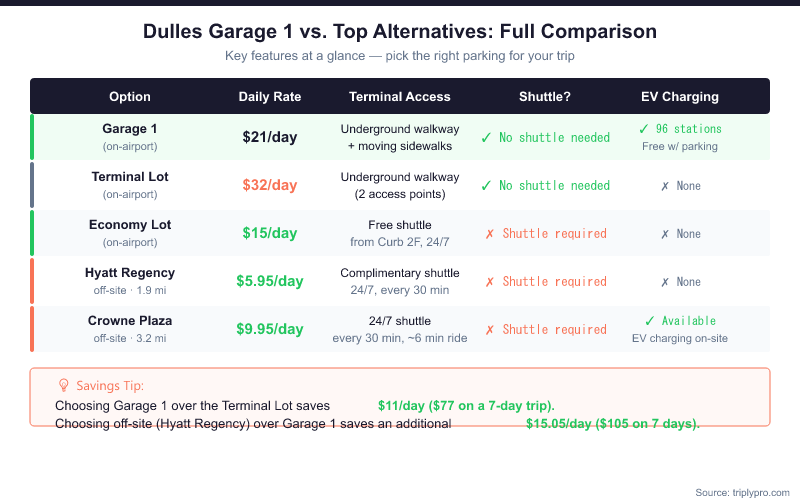 Dulles Garage 1 vs. Top Alternatives: Full Comparison

Key features at a glance — pick the right parking for your trip

| Option | Daily Rate | Terminal Access | Shuttle? | EV Charging |
|---|---|---|---|---|
| Garage 1 (on-airport) | \$21/day | Underground walkway + moving sidewalks | ✓ No shuttle needed | ✓ 96 stations Free w/ parking |
| Terminal Lot (on-airport) | \$32/day | Underground walkway (2 access points) | ✓ No shuttle needed | ✗ None |
| Economy Lot (on-airport) | \$15/day | Free shuttle from Curb 2F, 24/7 | ✗ Shuttle required | ✗ None |
| Hyatt Regency off-site · 1.9 mi | \$5.95/day | Complimentary shuttle 24/7, every 30 min | ✗ Shuttle required | ✗ None |
| Crowne Plaza off-site · 3.2 mi | \$9.95/day | 24/7 shuttle every 30 min, ~6 min ride | ✗ Shuttle required | ✓ Available EV charging on-site |

Savings Tip:
Choosing Garage 1 over the Terminal Lot saves \$11/day (\$77 on a 7-day trip).
Choosing off-site (Hyatt Regency) over Garage 1 saves an additional \$15.05/day (\$105 on 7 days).

Source: triplypro.com