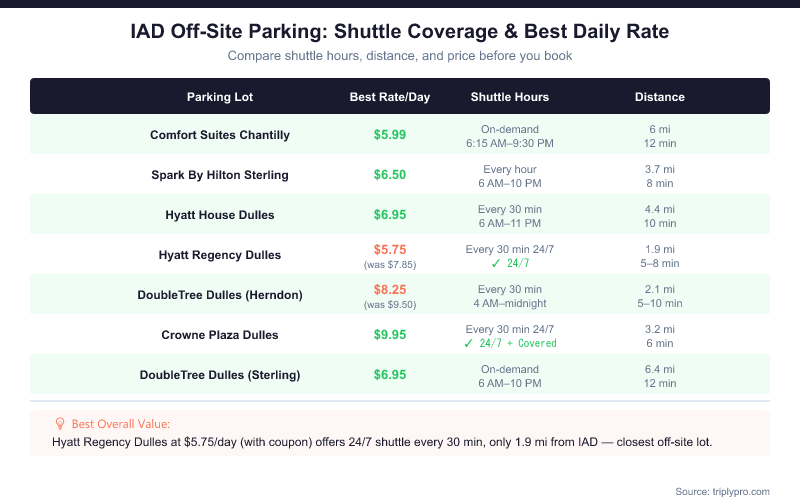 IAD Off-Site Parking: Shuttle Coverage & Best Daily Rate

Compare shuttle hours, distance, and price before you book

| Parking Lot | Best Rate/Day | Shuttle Hours | Distance |
|---|---|---|---|
| Comfort Suites Chantilly | $5.99 | On-demand 6:15 AM–9:30 PM | 6 mi 12 min |
| Spark By Hilton Sterling | $6.50 | Every hour 6 AM–10 PM | 3.7 mi 8 min |
| Hyatt House Dulles | $6.95 | Every 30 min 6 AM–11 PM | 4.4 mi 10 min |
| Hyatt Regency Dulles | $5.75 (was $7.85) | Every 30 min 24/7 ✓ 24/7 | 1.9 mi 5–8 min |
| DoubleTree Dulles (Herndon) | $8.25 (was $9.50) | Every 30 min 4 AM–midnight | 2.1 mi 5–10 min |
| Crowne Plaza Dulles | $9.95 | Every 30 min 24/7 ✓ 24/7 + Covered | 3.2 mi 6 min |
| DoubleTree Dulles (Sterling) | $6.95 | On-demand 6 AM–10 PM | 6.4 mi 12 min |

Best Overall Value:
Hyatt Regency Dulles at $5.75/day (with coupon) offers 24/7 shuttle every 30 min, only 1.9 mi from IAD — closest off-site lot.

Source: triplypro.com