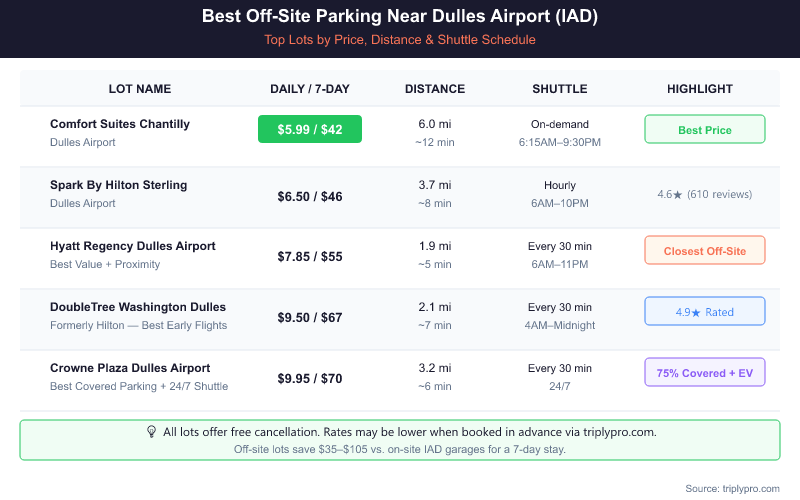 Best Off-Site Parking Near Dulles Airport (IAD)
Top Lots by Price, Distance & Shuttle Schedule

| LOT NAME | DAILY / 7-DAY | DISTANCE | SHUTTLE | HIGHLIGHT |
|---|---|---|---|---|
| Comfort Suites Chantilly Dulles Airport | \$5.99 / \$42 | 6.0 mi ~12 min | On-demand 6:15AM–9:30PM | Best Price |
| Spark By Hilton Sterling Dulles Airport | \$6.50 / \$46 | 3.7 mi ~8 min | Hourly 6AM–10PM | 4.6★ (610 reviews) |
| Hyatt Regency Dulles Airport Best Value + Proximity | \$7.85 / \$55 | 1.9 mi ~5 min | Every 30 min 6AM–11PM | Closest Off-Site |
| DoubleTree Washington Dulles Formerly Hilton — Best Early Flights | \$9.50 / \$67 | 2.1 mi ~7 min | Every 30 min 4AM–Midnight | 4.9★ Rated |
| Crowne Plaza Dulles Airport Best Covered Parking + 24/7 Shuttle | \$9.95 / \$70 | 3.2 mi ~6 min | Every 30 min 24/7 | 75% Covered + EV |

All lots offer free cancellation. Rates may be lower when booked in advance via triplypro.com.
Off-site lots save \$35–\$105 vs. on-site IAD garages for a 7-day stay.

Source: triplypro.com