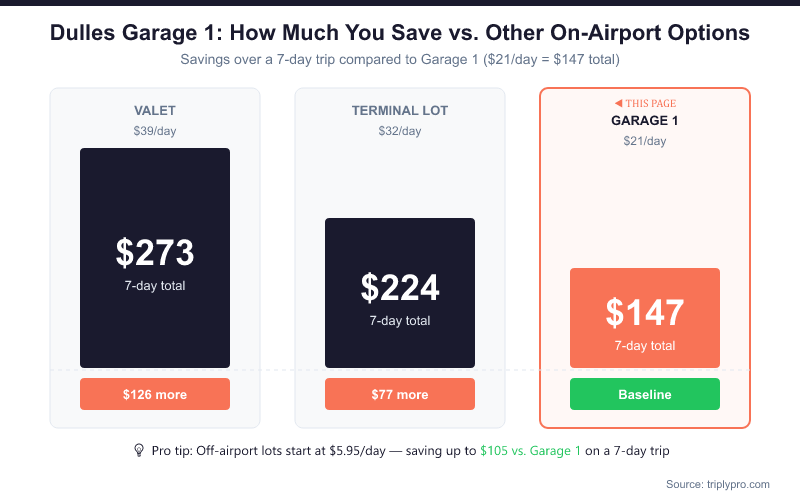 Dulles Garage 1: How Much You Save vs. Other On-Airport Options

Savings over a 7-day trip compared to Garage 1 ($21/day = $147 total)

VALET
$39/day
$273
7-day total
$126 more

TERMINAL LOT
$32/day
$224
7-day total
$77 more

◀ THIS PAGE
GARAGE 1
$21/day
$147
7-day total
Baseline

Pro tip: Off-airport lots start at $5.95/day — saving up to $105 vs. Garage 1 on a 7-day trip

Source: triplypro.com