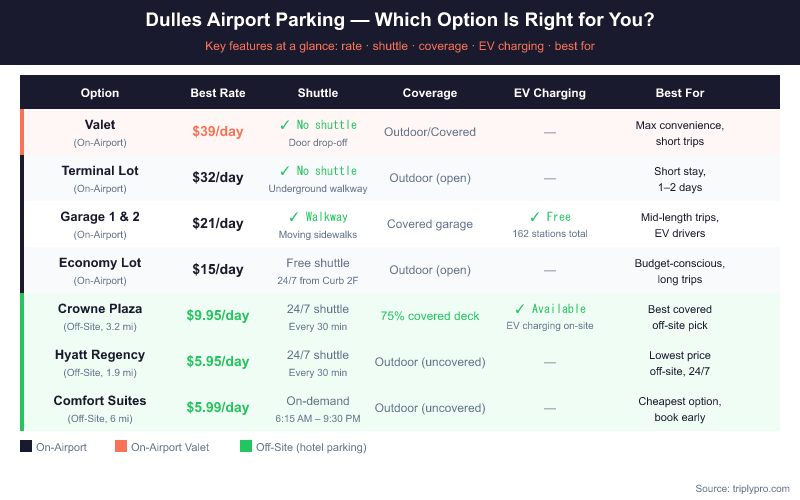 Dulles Airport Parking — Which Option Is Right for You?

Key features at a glance: rate · shuttle · coverage · EV charging · best for

| Option | Best Rate | Shuttle | Coverage | EV Charging | Best For |
|---|---|---|---|---|---|
| Valet (On-Airport) | $39/day | ✓ No shuttle Door drop-off | Outdoor/Covered | — | Max convenience, short trips |
| Terminal Lot (On-Airport) | $32/day | ✓ No shuttle Underground walkway | Outdoor (open) | — | Short stay, 1–2 days |
| Garage 1 & 2 (On-Airport) | $21/day | ✓ Walkway Moving sidewalks | Covered garage | ✓ Free 162 stations total | Mid-length trips, EV drivers |
| Economy Lot (On-Airport) | $15/day | Free shuttle 24/7 from Curb 2F | Outdoor (open) | — | Budget-conscious, long trips |
| Crowne Plaza (Off-Site, 3.2 mi) | $9.95/day | 24/7 shuttle Every 30 min | 75% covered deck | ✓ Available EV charging on-site | Best covered off-site pick |
| Hyatt Regency (Off-Site, 1.9 mi) | $5.95/day | 24/7 shuttle Every 30 min | Outdoor (uncovered) | — | Lowest price off-site, 24/7 |
| Comfort Suites (Off-Site, 6 mi) | $5.99/day | On-demand 6:15 AM – 9:30 PM | Outdoor (uncovered) | — | Cheapest option, book early |

On-Airport   On-Airport Valet   Off-Site (hotel parking)

Source: triplypro.com