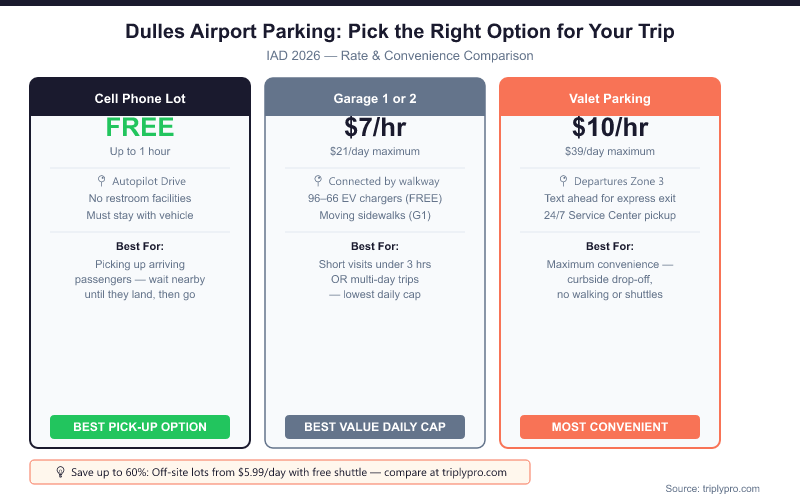 Dulles Airport Parking: Pick the Right Option for Your Trip

IAD 2026 — Rate & Convenience Comparison

Cell Phone Lot

FREE

Up to 1 hour

Autopilot Drive
No restroom facilities
Must stay with vehicle

Best For:

Picking up arriving passengers — wait nearby until they land, then go

BEST PICK-UP OPTION

Garage 1 or 2

$7/hr

$21/day maximum

Connected by walkway
96–66 EV chargers (FREE)
Moving sidewalks (G1)

Best For:

Short visits under 3 hrs OR multi-day trips — lowest daily cap

BEST VALUE DAILY CAP

Valet Parking

$10/hr

$39/day maximum

Departures Zone 3
Text ahead for express exit
24/7 Service Center pickup

Best For:

Maximum convenience — curbside drop-off, no walking or shuttles

MOST CONVENIENT

Save up to 60%: Off-site lots from $5.99/day with free shuttle — compare at triplypro.com

Source: triplypro.com