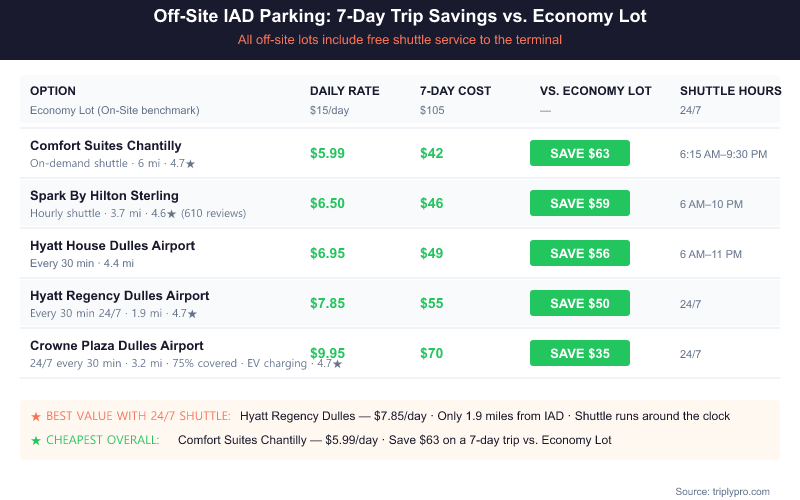 Off-Site IAD Parking: 7-Day Trip Savings vs. Economy Lot
All off-site lots include free shuttle service to the terminal

| OPTION | DAILY RATE | 7-DAY COST | VS. ECONOMY LOT | SHUTTLE HOURS |
|---|---|---|---|---|
| Economy Lot (On-Site benchmark) | \$15/day | \$105 | — | 24/7 |
| Comfort Suites Chantilly On-demand shuttle · 6 mi · 4.7★ | \$5.99 | \$42 | SAVE \$63 | 6:15 AM–9:30 PM |
| Spark By Hilton Sterling Hourly shuttle · 3.7 mi · 4.6★ (610 reviews) | \$6.50 | \$46 | SAVE \$59 | 6 AM–10 PM |
| Hyatt House Dulles Airport Every 30 min · 4.4 mi | \$6.95 | \$49 | SAVE \$56 | 6 AM–11 PM |
| Hyatt Regency Dulles Airport Every 30 min 24/7 · 1.9 mi · 4.7★ | \$7.85 | \$55 | SAVE \$50 | 24/7 |
| Crowne Plaza Dulles Airport 24/7 every 30 min · 3.2 mi · 75% covered · EV charging · 4.7★ | \$9.95 | \$70 | SAVE \$35 | 24/7 |

★ BEST VALUE WITH 24/7 SHUTTLE: Hyatt Regency Dulles — \$7.85/day · Only 1.9 miles from IAD · Shuttle runs around the clock
★ CHEAPEST OVERALL: Comfort Suites Chantilly — \$5.99/day · Save \$63 on a 7-day trip vs. Economy Lot

Source: triplypro.com