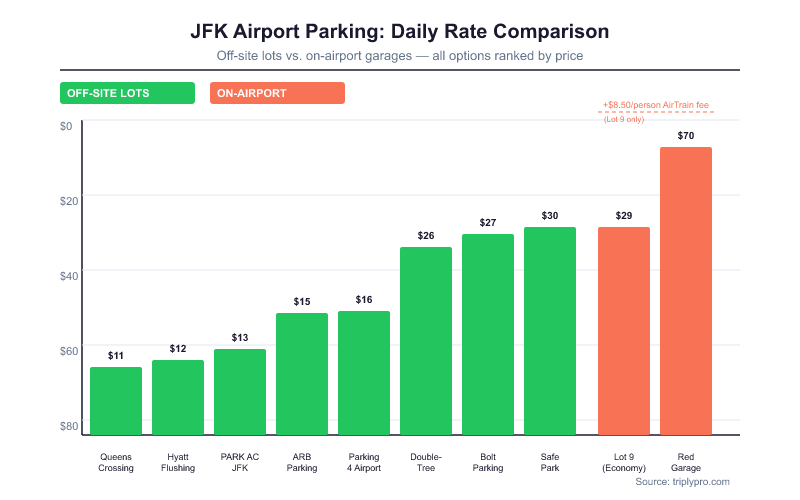 JFK Airport Parking: Daily Rate Comparison

Off-site lots vs. on-airport garages — all options ranked by price

OFF-SITE LOTS

ON-AIRPORT

+$8.50/person AirTrain fee
(Lot 9 only)

$0
$20
$40
$60
$80

$11
$12
$13
$15
$16
$26
$27
$30
$29
$70

Queens Crossing
Hyatt Flushing
PARK AC JFK
ARB Parking
Parking 4 Airport
Double-Tree
Bolt Parking
Safe Park
Lot 9 (Economy)
Red Garage

Source: triplypro.com