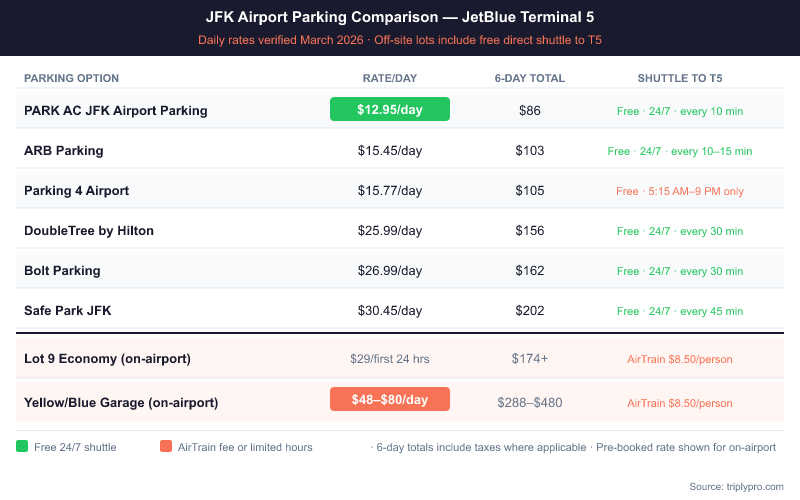 JFK Airport Parking Comparison — JetBlue Terminal 5

Daily rates verified March 2026 · Off-site lots include free direct shuttle to T5

| PARKING OPTION | RATE/DAY | 6-DAY TOTAL | SHUTTLE TO T5 |
|---|---|---|---|
| PARK AC JFK Airport Parking | $12.95/day | $86 | Free · 24/7 · every 10 min |
| ARB Parking | $15.45/day | $103 | Free · 24/7 · every 10–15 min |
| Parking 4 Airport | $15.77/day | $105 | Free · 5:15 AM–9 PM only |
| DoubleTree by Hilton | $25.99/day | $156 | Free · 24/7 · every 30 min |
| Bolt Parking | $26.99/day | $162 | Free · 24/7 · every 30 min |
| Safe Park JFK | $30.45/day | $202 | Free · 24/7 · every 45 min |
| Lot 9 Economy (on-airport) | $29/first 24 hrs | $174+ | AirTrain $8.50/person |
| Yellow/Blue Garage (on-airport) | $48–$80/day | $288–$480 | AirTrain $8.50/person |

Free 24/7 shuttle AirTrain fee or limited hours · 6-day totals include taxes where applicable · Pre-booked rate shown for on-airport

Source: triplypro.com