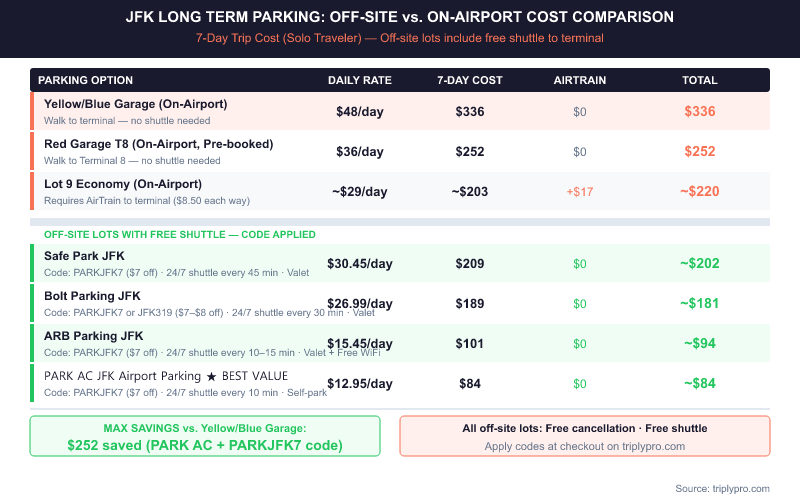 JFK LONG TERM PARKING: OFF-SITE vs. ON-AIRPORT COST COMPARISON
7-Day Trip Cost (Solo Traveler) — Off-site lots include free shuttle to terminal

| PARKING OPTION | DAILY RATE | 7-DAY COST | AIRTRAIN | TOTAL |
|---|---|---|---|---|
| Yellow/Blue Garage (On-Airport) Walk to terminal — no shuttle needed | $48/day | $336 | $0 | $336 |
| Red Garage T8 (On-Airport, Pre-booked) Walk to Terminal 8 — no shuttle needed | $36/day | $252 | $0 | $252 |
| Lot 9 Economy (On-Airport) Requires AirTrain to terminal ($8.50 each way) | ~$29/day | ~$203 | +$17 | ~$220 |
| OFF-SITE LOTS WITH FREE SHUTTLE — CODE APPLIED | | | | |
| Safe Park JFK Code: PARKJFK7 ($7 off) · 24/7 shuttle every 45 min · Valet | $30.45/day | $209 | $0 | ~$202 |
| Bolt Parking JFK Code: PARKJFK7 or JFK319 ($7–$8 off) · 24/7 shuttle every 30 min · Valet | $26.99/day | $189 | $0 | ~$181 |
| ARB Parking JFK Code: PARKJFK7 ($7 off) · 24/7 shuttle every 10–15 min · Valet + Free WiFi | $15.45/day | $101 | $0 | ~$94 |
| PARK AC JFK Airport Parking ★ BEST VALUE Code: PARKJFK7 ($7 off) · 24/7 shuttle every 10 min · Self-park | $12.95/day | $84 | $0 | ~$84 |

MAX SAVINGS vs. Yellow/Blue Garage:
$252 saved (PARK AC + PARKJFK7 code)

All off-site lots: Free cancellation · Free shuttle
Apply codes at checkout on triplypro.com

Source: triplypro.com