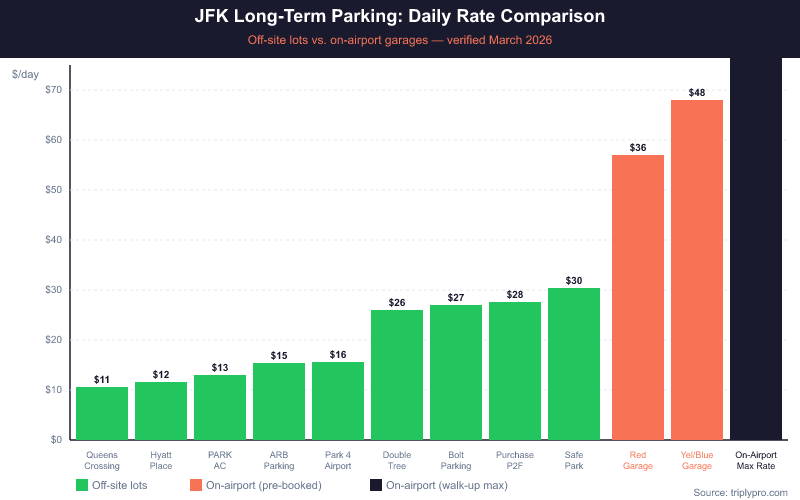 JFK Long-Term Parking: Daily Rate Comparison
Off-site lots vs. on-airport garages — verified March 2026

$/day
$70
$60
$50
$40
$30
$20
$10
$0

$11
$12
$13
$15
$16
$26
$27
$28
$30
$36
$48

Queens Crossing
Hyatt Place
PARK AC
ARB Parking
Park 4 Airport
Double Tree
Bolt Parking
Purchase P2F
Safe Park
Red Garage
Yel/Blue Garage
On-Airport Max Rate

Off-site lots
On-airport (pre-booked)
On-airport (walk-up max)

Source: triplypro.com