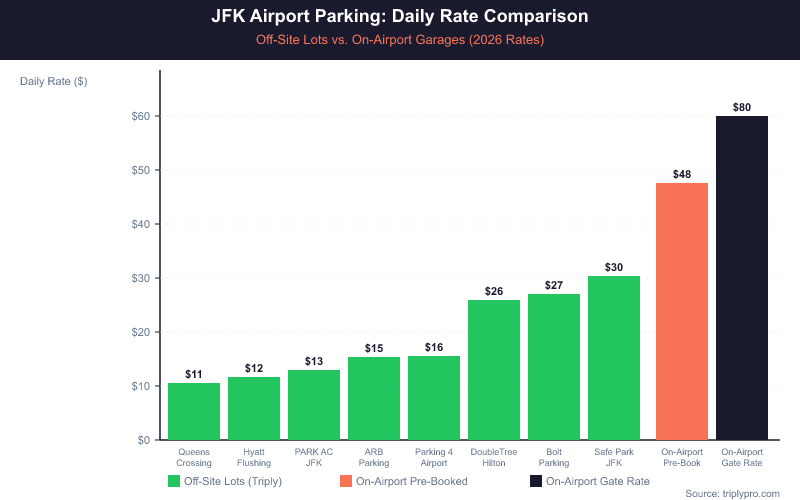 JFK Airport Parking: Daily Rate Comparison

Off-Site Lots vs. On-Airport Garages (2026 Rates)

Daily Rate ($)

$60
$50
$40
$30
$20
$10
$0

$11
$12
$13
$15
$16
$26
$27
$30
$48
$80

Queens Crossing
Hyatt Flushing
PARK AC JFK
ARB Parking
Parking 4 Airport
DoubleTree Hilton
Bolt Parking
Safe Park JFK
On-Airport Pre-Book
On-Airport Gate Rate

Off-Site Lots (Triply)
On-Airport Pre-Booked
On-Airport Gate Rate

Source: triplypro.com