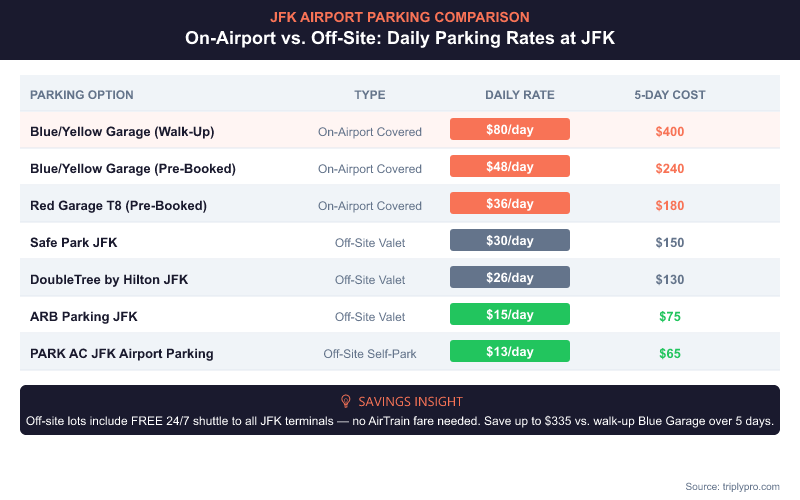 JFK AIRPORT PARKING COMPARISON

On-Airport vs. Off-Site: Daily Parking Rates at JFK

| PARKING OPTION | TYPE | DAILY RATE | 5-DAY COST |
|---|---|---|---|
| Blue/Yellow Garage (Walk-Up) | On-Airport Covered | \$80/day | \$400 |
| Blue/Yellow Garage (Pre-Booked) | On-Airport Covered | \$48/day | \$240 |
| Red Garage T8 (Pre-Booked) | On-Airport Covered | \$36/day | \$180 |
| Safe Park JFK | Off-Site Valet | \$30/day | \$150 |
| DoubleTree by Hilton JFK | Off-Site Valet | \$26/day | \$130 |
| ARB Parking JFK | Off-Site Valet | \$15/day | \$75 |
| PARK AC JFK Airport Parking | Off-Site Self-Park | \$13/day | \$65 |

SAVINGS INSIGHT

Off-site lots include FREE 24/7 shuttle to all JFK terminals — no AirTrain fare needed. Save up to \$335 vs. walk-up Blue Garage over 5 days.

Source: triplypro.com