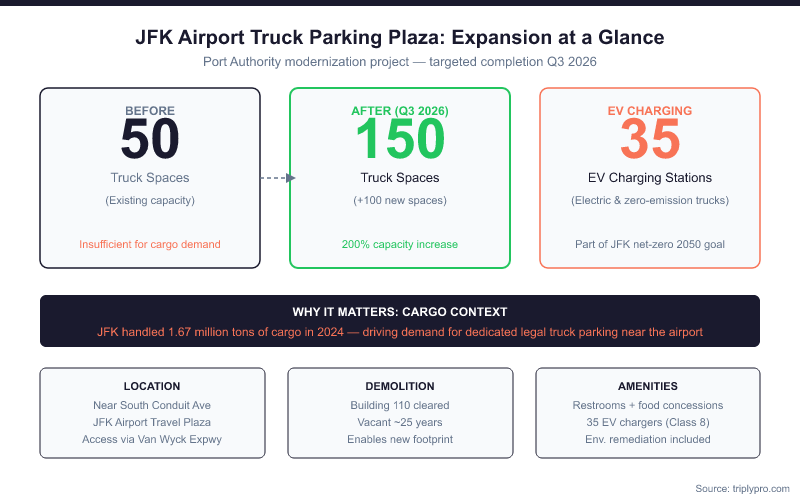 JFK Airport Truck Parking Plaza: Expansion at a Glance

Port Authority modernization project — targeted completion Q3 2026

BEFORE
50
Truck Spaces
(Existing capacity)
Insufficient for cargo demand

AFTER (Q3 2026)
150
Truck Spaces
(+100 new spaces)
200% capacity increase

EV CHARGING
35
EV Charging Stations
(Electric & zero-emission trucks)
Part of JFK net-zero 2050 goal

WHY IT MATTERS: CARGO CONTEXT
JFK handled 1.67 million tons of cargo in 2024 — driving demand for dedicated legal truck parking near the airport

LOCATION
Near South Conduit Ave
JFK Airport Travel Plaza
Access via Van Wyck Expwy

DEMOLITION
Building 110 cleared
Vacant ~25 years
Enables new footprint

AMENITIES
Restrooms + food concessions
35 EV chargers (Class 8)
Env. remediation included

Source: triplypro.com