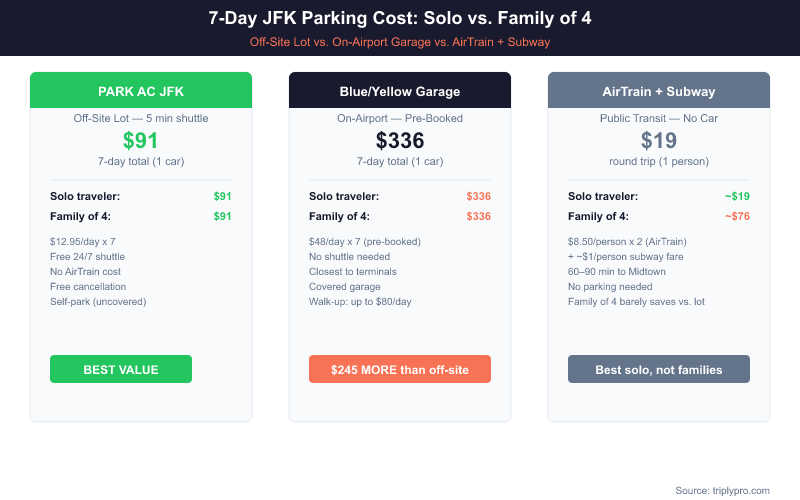 7-Day JFK Parking Cost: Solo vs. Family of 4

Off-Site Lot vs. On-Airport Garage vs. AirTrain + Subway

PARK AC JFK

Off-Site Lot — 5 min shuttle

$91

7-day total (1 car)

Solo traveler: $91

Family of 4: $91

$12.95/day x 7
Free 24/7 shuttle
No AirTrain cost
Free cancellation
Self-park (uncovered)

BEST VALUE

Blue/Yellow Garage

On-Airport — Pre-Booked

$336

7-day total (1 car)

Solo traveler: $336

Family of 4: $336

$48/day x 7 (pre-booked)
No shuttle needed
Closest to terminals
Covered garage
Walk-up: up to $80/day

$245 MORE than off-site

AirTrain + Subway

Public Transit — No Car

$19

round trip (1 person)

Solo traveler: ~$19

Family of 4: ~$76

$8.50/person x 2 (AirTrain)
+ ~$1/person subway fare
60–90 min to Midtown
No parking needed
Family of 4 barely saves vs. lot

Best solo, not families

Source: triplypro.com