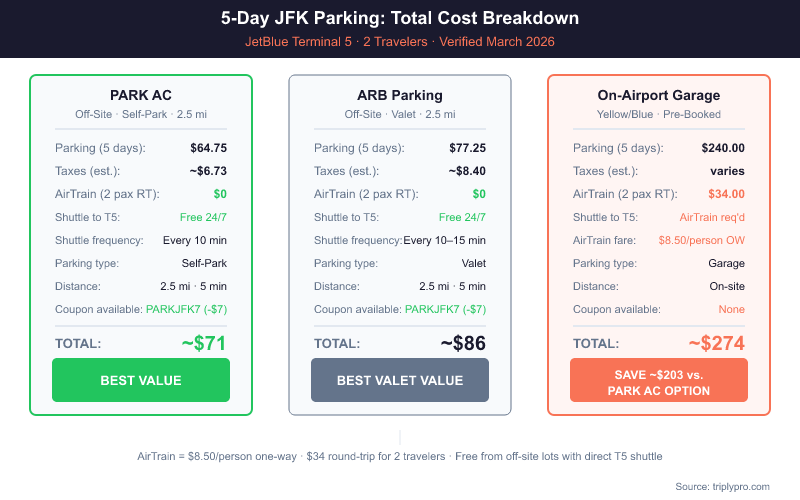 5-Day JFK Parking: Total Cost Breakdown
JetBlue Terminal 5 · 2 Travelers · Verified March 2026

PARK AC
Off-Site · Self-Park · 2.5 mi

Parking (5 days): $64.75
Taxes (est.): ~$6.73
AirTrain (2 pax RT): $0
Shuttle to T5: Free 24/7
Shuttle frequency: Every 10 min
Parking type: Self-Park
Distance: 2.5 mi · 5 min
Coupon available: PARKJFK7 (-$7)

TOTAL: ~$71
BEST VALUE

ARB Parking
Off-Site · Valet · 2.5 mi

Parking (5 days): $77.25
Taxes (est.): ~$8.40
AirTrain (2 pax RT): $0
Shuttle to T5: Free 24/7
Shuttle frequency: Every 10–15 min
Parking type: Valet
Distance: 2.5 mi · 5 min
Coupon available: PARKJFK7 (-$7)

TOTAL: ~$86
BEST VALET VALUE

On-Airport Garage
Yellow/Blue · Pre-Booked

Parking (5 days): $240.00
Taxes (est.): varies
AirTrain (2 pax RT): $34.00
Shuttle to T5: AirTrain req'd
AirTrain fare: $8.50/person OW
Parking type: Garage
Distance: On-site
Coupon available: None

TOTAL: ~$274
SAVE ~$203 vs. PARK AC OPTION

AirTrain = $8.50/person one-way · $34 round-trip for 2 travelers · Free from off-site lots with direct T5 shuttle

Source: triplypro.com