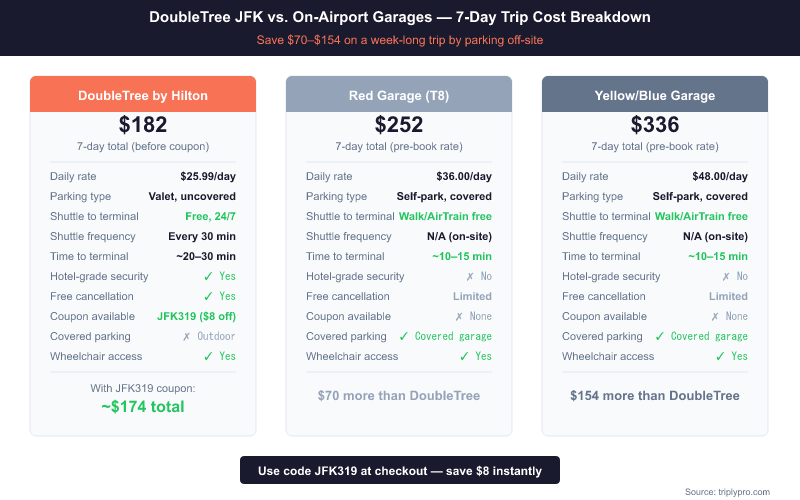 DoubleTree JFK vs. On-Airport Garages — 7-Day Trip Cost Breakdown

Save \$70–\$154 on a week-long trip by parking off-site

DoubleTree by Hilton

\$182

7-day total (before coupon)

| | |
|---|---|
| Daily rate | \$25.99/day |
| Parking type | Valet, uncovered |
| Shuttle to terminal | Free, 24/7 |
| Shuttle frequency | Every 30 min |
| Time to terminal | ~20–30 min |
| Hotel-grade security | ✓ Yes |
| Free cancellation | ✓ Yes |
| Coupon available | JFK319 (\$8 off) |
| Covered parking | ✗ Outdoor |
| Wheelchair access | ✓ Yes |

With JFK319 coupon:
~\$174 total

Red Garage (T8)

\$252

7-day total (pre-book rate)

| | |
|---|---|
| Daily rate | \$36.00/day |
| Parking type | Self-park, covered |
| Shuttle to terminal | Walk/AirTrain free |
| Shuttle frequency | N/A (on-site) |
| Time to terminal | ~10–15 min |
| Hotel-grade security | ✗ No |
| Free cancellation | Limited |
| Coupon available | ✗ None |
| Covered parking | ✓ Covered garage |
| Wheelchair access | ✓ Yes |

\$70 more than DoubleTree

Yellow/Blue Garage

\$336

7-day total (pre-book rate)

| | |
|---|---|
| Daily rate | \$48.00/day |
| Parking type | Self-park, covered |
| Shuttle to terminal | Walk/AirTrain free |
| Shuttle frequency | N/A (on-site) |
| Time to terminal | ~10–15 min |
| Hotel-grade security | ✗ No |
| Free cancellation | Limited |
| Coupon available | ✗ None |
| Covered parking | ✓ Covered garage |
| Wheelchair access | ✓ Yes |

\$154 more than DoubleTree

Use code JFK319 at checkout — save \$8 instantly

Source: triplypro.com