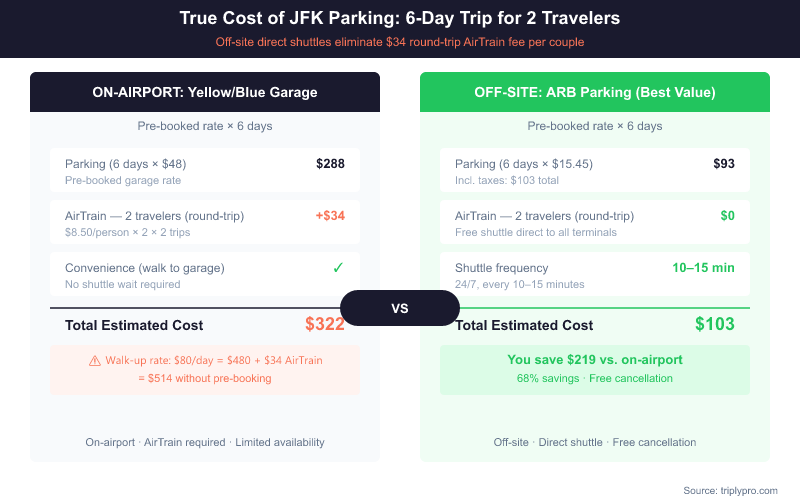 True Cost of JFK Parking: 6-Day Trip for 2 Travelers

Off-site direct shuttles eliminate $34 round-trip AirTrain fee per couple

ON-AIRPORT: Yellow/Blue Garage

Pre-booked rate × 6 days

Parking (6 days × $48) $288
Pre-booked garage rate

AirTrain — 2 travelers (round-trip) +$34
$8.50/person × 2 × 2 trips

Convenience (walk to garage) ✓
No shuttle wait required

Total Estimated Cost $322

⚠ Walk-up rate: $80/day = $480 + $34 AirTrain = $514 without pre-booking

On-airport · AirTrain required · Limited availability

VS

OFF-SITE: ARB Parking (Best Value)

Pre-booked rate × 6 days

Parking (6 days × $15.45) $93
Incl. taxes: $103 total

AirTrain — 2 travelers (round-trip) $0
Free shuttle direct to all terminals

Shuttle frequency 10–15 min
24/7, every 10–15 minutes

Total Estimated Cost $103

You save $219 vs. on-airport
68% savings · Free cancellation

Off-site · Direct shuttle · Free cancellation

Source: triplypro.com