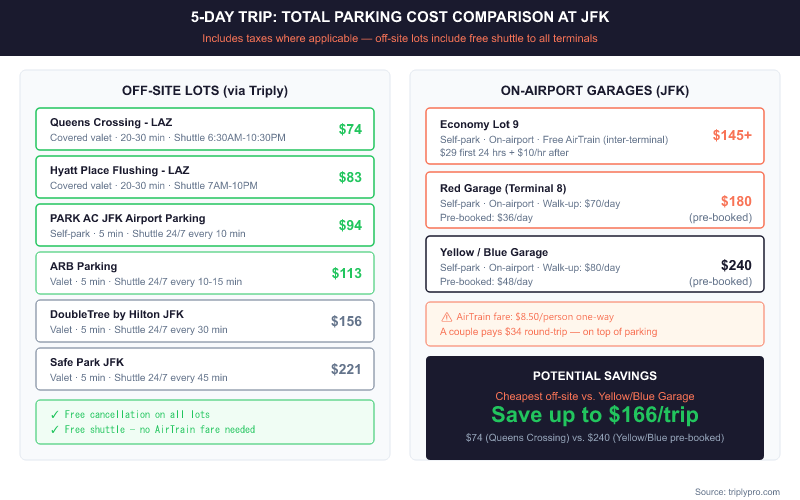 5-DAY TRIP: TOTAL PARKING COST COMPARISON AT JFK

Includes taxes where applicable — off-site lots include free shuttle to all terminals

OFF-SITE LOTS (via Triply)

Queens Crossing - LAZ
Covered valet · 20-30 min · Shuttle 6:30AM-10:30PM
$74

Hyatt Place Flushing - LAZ
Covered valet · 20-30 min · Shuttle 7AM-10PM
$83

PARK AC JFK Airport Parking
Self-park · 5 min · Shuttle 24/7 every 10 min
$94

ARB Parking
Valet · 5 min · Shuttle 24/7 every 10-15 min
$113

DoubleTree by Hilton JFK
Valet · 5 min · Shuttle 24/7 every 30 min
$156

Safe Park JFK
Valet · 5 min · Shuttle 24/7 every 45 min
$221

✓ Free cancellation on all lots
✓ Free shuttle - no AirTrain fare needed

ON-AIRPORT GARAGES (JFK)

Economy Lot 9
Self-park · On-airport · Free AirTrain (inter-terminal)
$29 first 24 hrs + $10/hr after
$145+

Red Garage (Terminal 8)
Self-park · On-airport · Walk-up: $70/day
Pre-booked: $36/day
$180
(pre-booked)

Yellow / Blue Garage
Self-park · On-airport · Walk-up: $80/day
Pre-booked: $48/day
$240
(pre-booked)

⚠ AirTrain fare: $8.50/person one-way
A couple pays $34 round-trip — on top of parking

POTENTIAL SAVINGS
Cheapest off-site vs. Yellow/Blue Garage
Save up to $166/trip
$74 (Queens Crossing) vs. $240 (Yellow/Blue pre-booked)

Source: triplypro.com