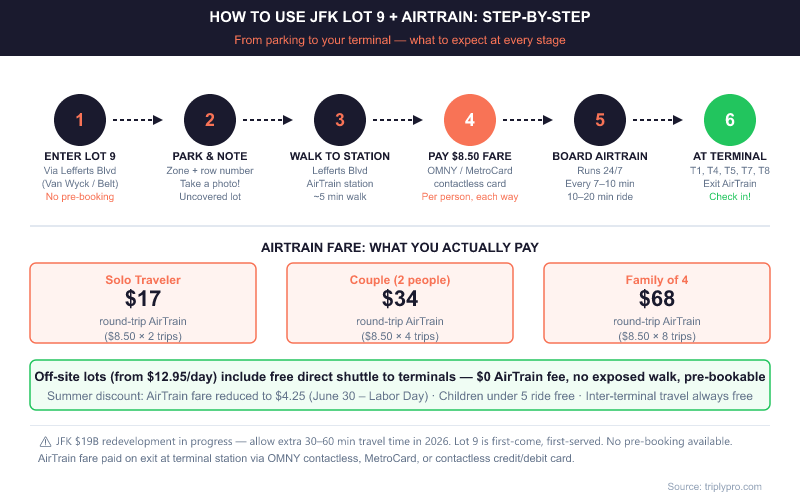 HOW TO USE JFK LOT 9 + AIRTRAIN: STEP-BY-STEP

From parking to your terminal — what to expect at every stage

1

ENTER LOT 9
Via Lefferts Blvd
(Van Wyck / Belt)
No pre-booking

2

PARK & NOTE
Zone + row number
Take a photo!
Uncovered lot

3

WALK TO STATION
Lefferts Blvd
AirTrain station
~5 min walk

4

PAY $8.50 FARE
OMNY / MetroCard
contactless card
Per person, each way

5

BOARD AIRTRAIN
Runs 24/7
Every 7–10 min
10–20 min ride

6

AT TERMINAL
T1, T4, T5, T7, T8
Exit AirTrain
Check in!

AIRTRAIN FARE: WHAT YOU ACTUALLY PAY

Solo Traveler
$17
round-trip AirTrain
($8.50 × 2 trips)

Couple (2 people)
$34
round-trip AirTrain
($8.50 × 4 trips)

Family of 4
$68
round-trip AirTrain
($8.50 × 8 trips)

Off-site lots (from $12.95/day) include free direct shuttle to terminals — $0 AirTrain fee, no exposed walk, pre-bookable
Summer discount: AirTrain fare reduced to $4.25 (June 30 – Labor Day) · Children under 5 ride free · Inter-terminal travel always free

⚠ JFK $19B redevelopment in progress — allow extra 30–60 min travel time in 2026. Lot 9 is first-come, first-served. No pre-booking available. AirTrain fare paid on exit at terminal station via OMNY contactless, MetroCard, or contactless credit/debit card.

Source: triplypro.com